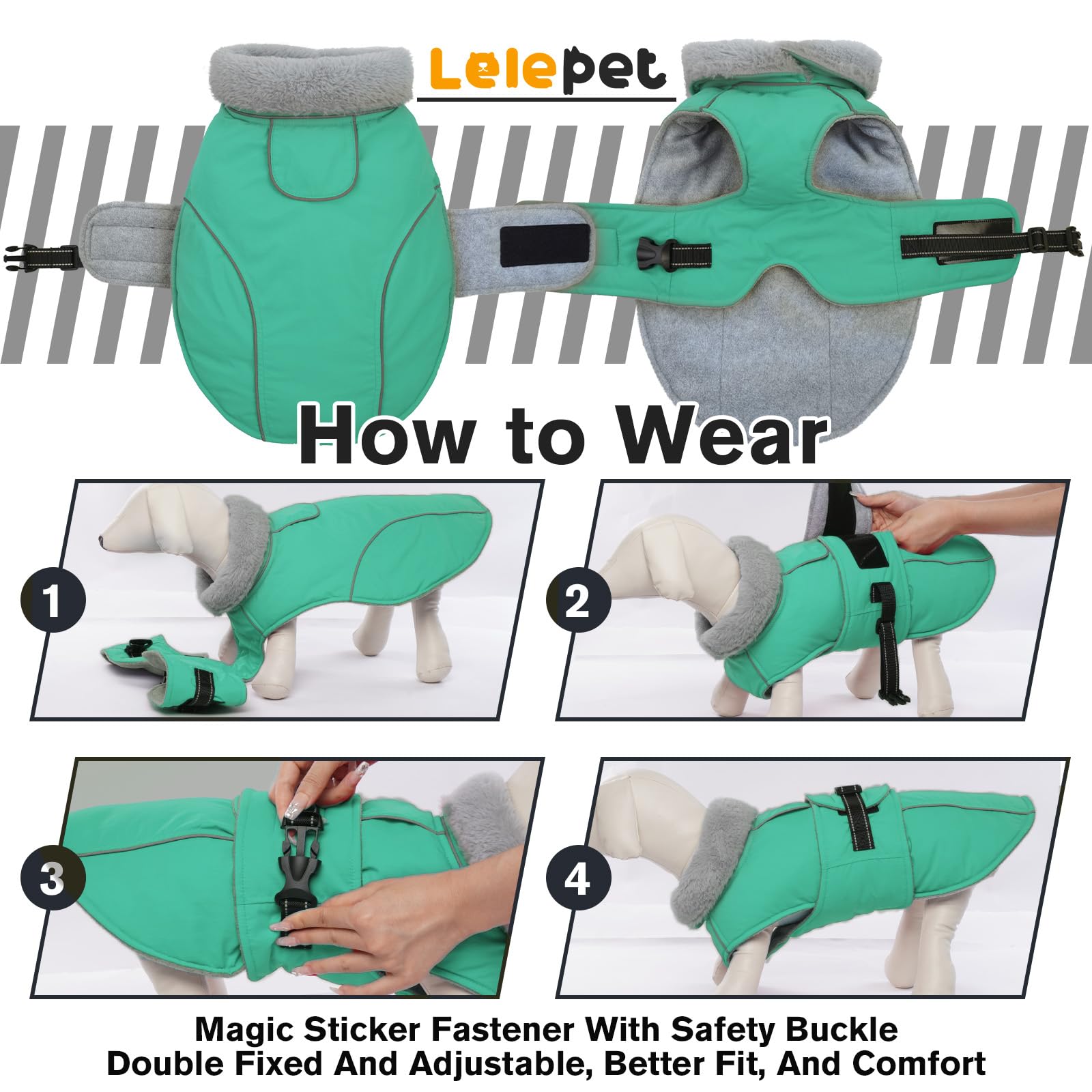 Lelepet

How to Wear

1

2

3

4

Magic Sticker Fastener With Safety Buckle
Double Fixed And Adjustable, Better Fit, And Comfort