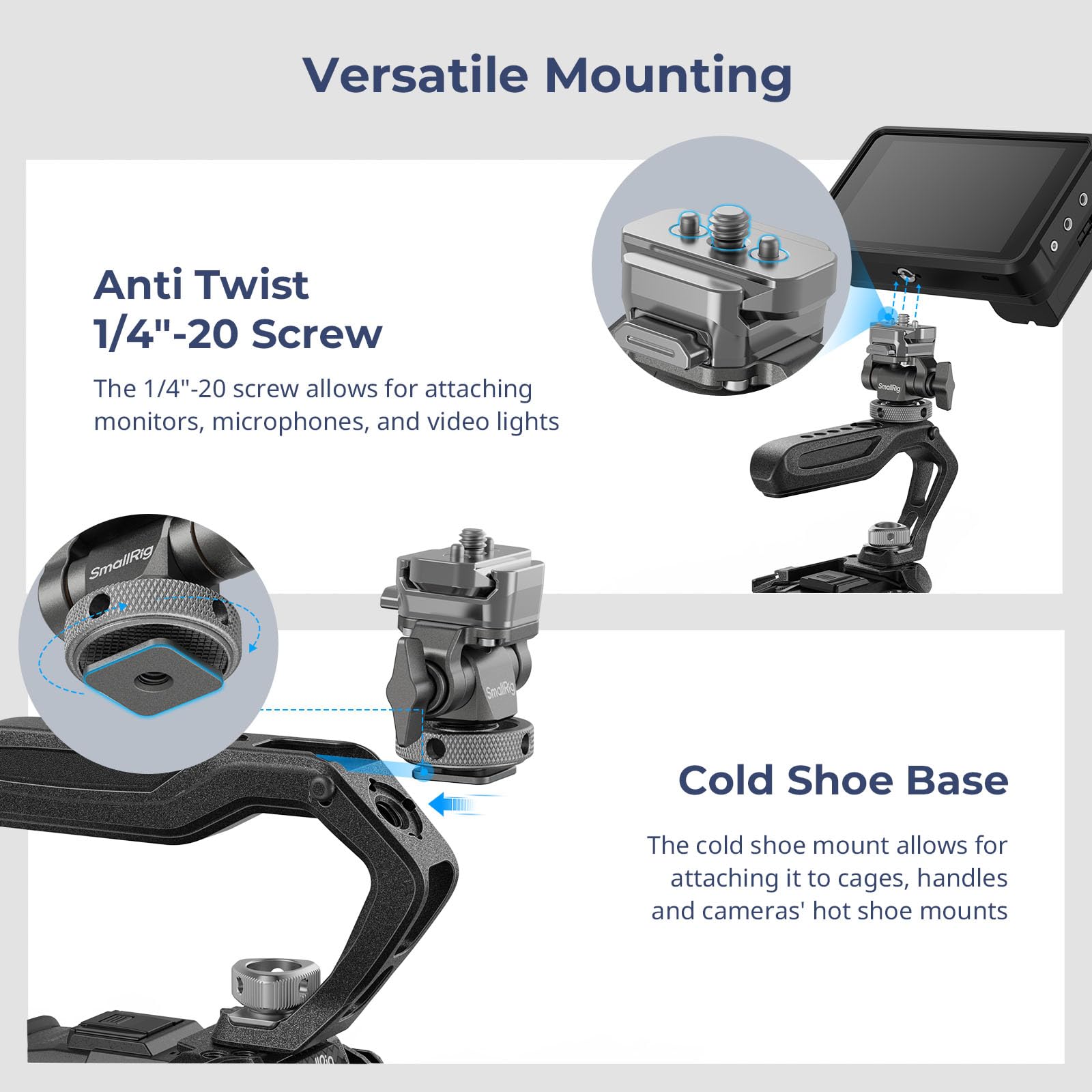 Versatile Mounting

Anti Twist 1/4"-20 Screw

The 1/4"-20 screw allows for attaching monitors, microphones, and video lights

SmallRig

SmallRig

SmallRig

Cold Shoe Base

The cold shoe mount allows for attaching it to cages, handles and cameras' hot shoe mounts