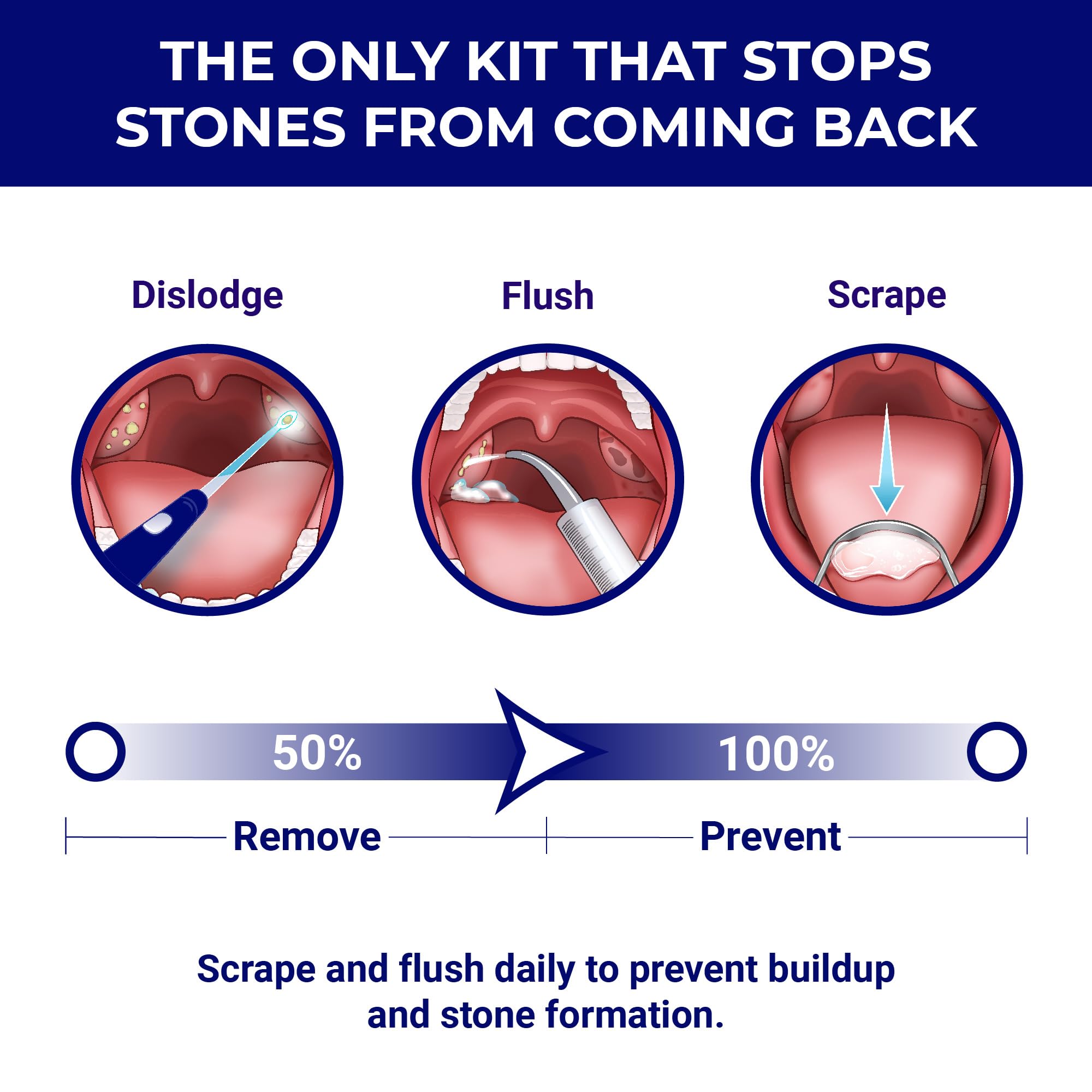 THE ONLY KIT THAT STOPS STONES FROM COMING BACK

Dislodge

Flush

Scrape

50%

100%

Remove

Prevent

Scrape and flush daily to prevent buildup and stone formation.