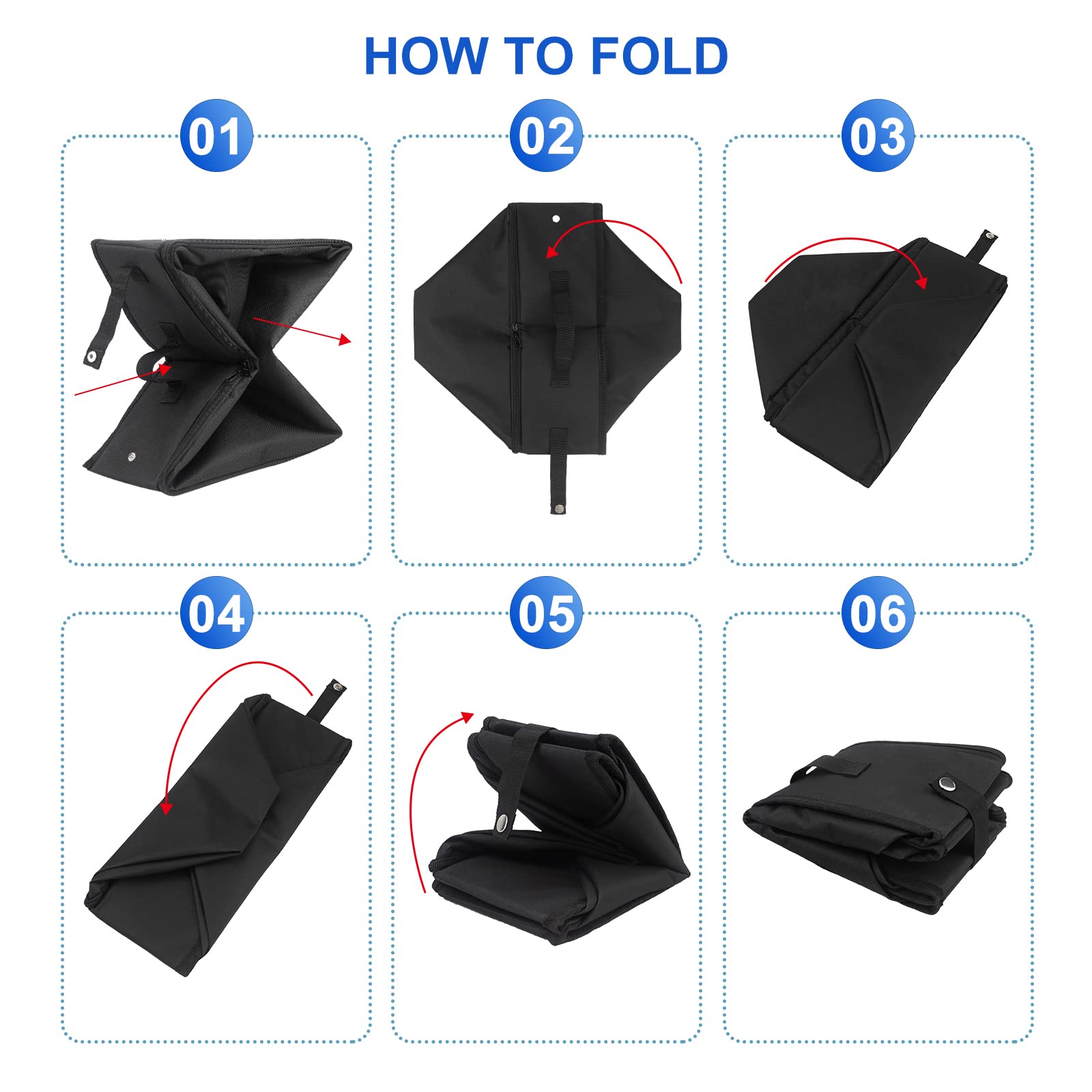 HOW TO FOLD

01

02

03

04

05

06