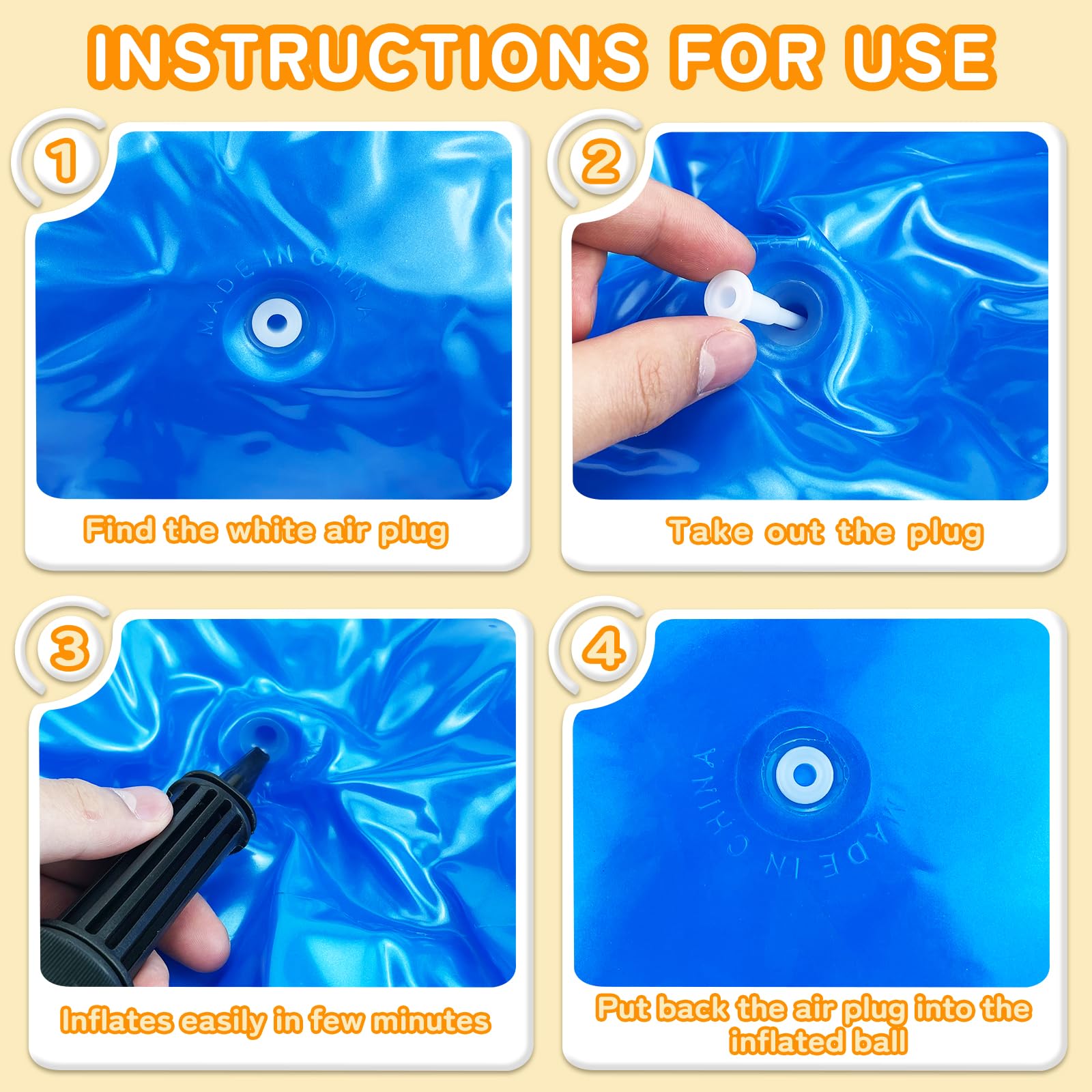 INSTRUCTIONS FOR USE

1

MADE IN CHINA

Find the white air plug

2

Take out the plug

3

Inflates easily in few minutes

4

MADE IN CHINA

Put back the air plug into the inflated ball