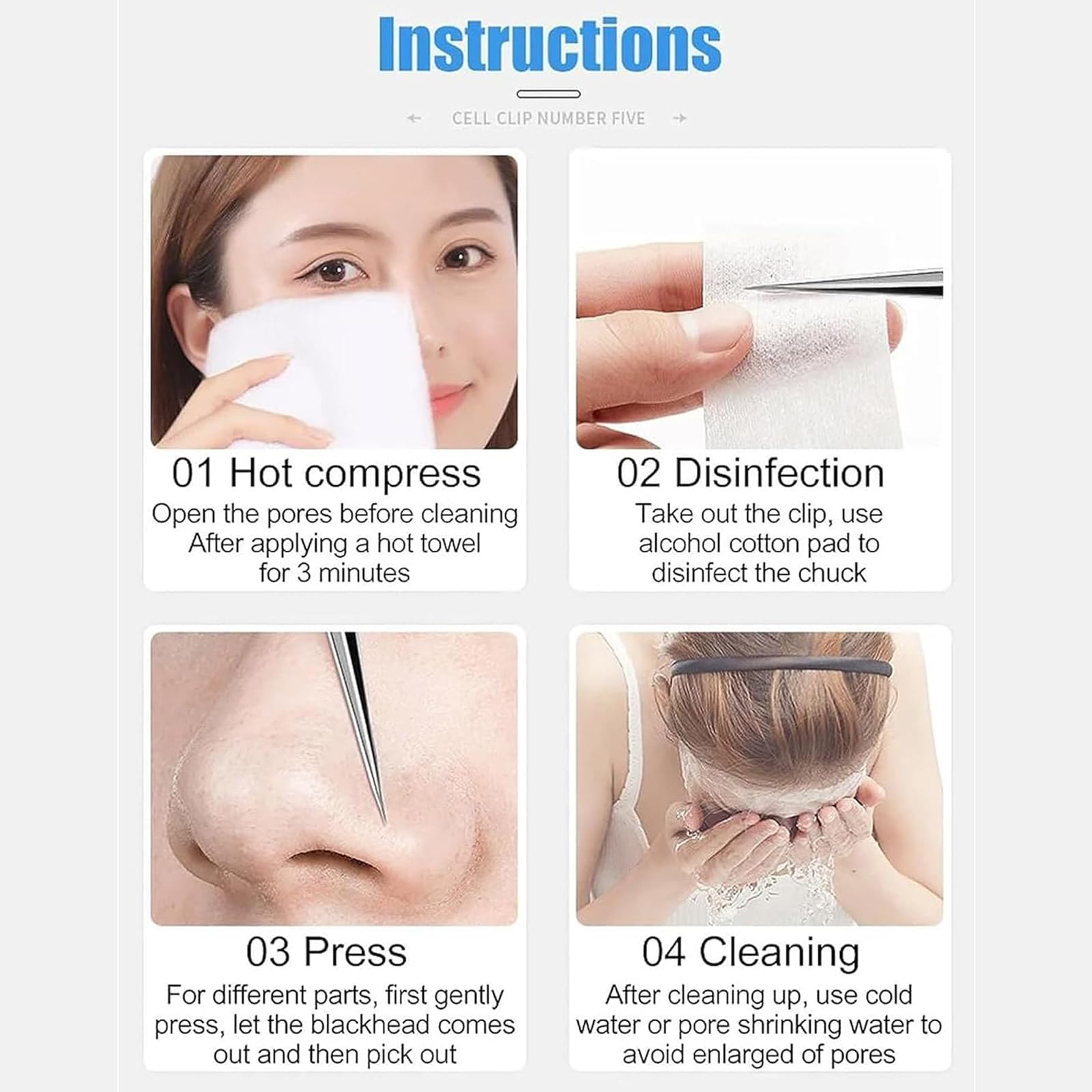 Instructions

CELL CLIP NUMBER FIVE

01 Hot compress

Open the pores before cleaning After applying a hot towel for 3 minutes

02 Disinfection

Take out the clip, use alcohol cotton pad to disinfect the chuck

03 Press

For different parts, first gently press, let the blackhead comes out and then pick out

04 Cleaning

After cleaning up, use cold water or pore shrinking water to avoid enlarged of pores