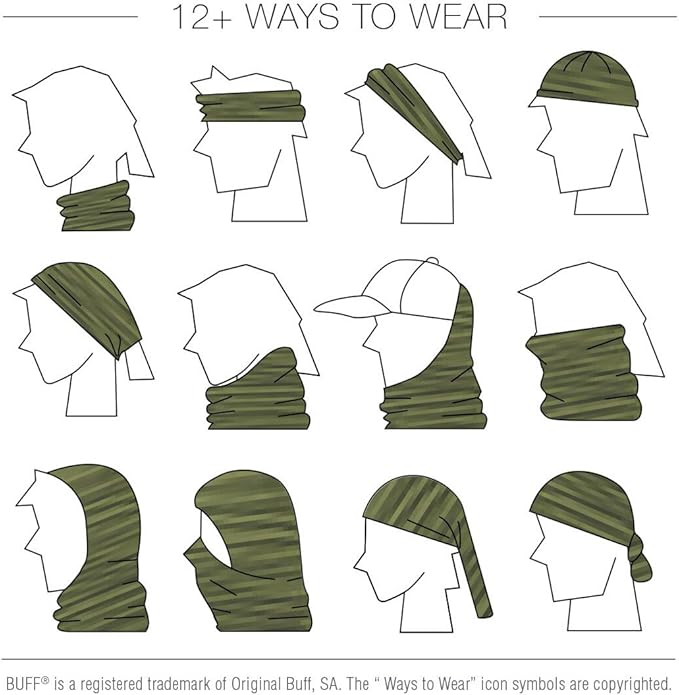 12+ WAYS TO WEAR

BUFF® is a registered trademark of Original Buff, SA. The " Ways to Wear" icon symbols are copyrighted.