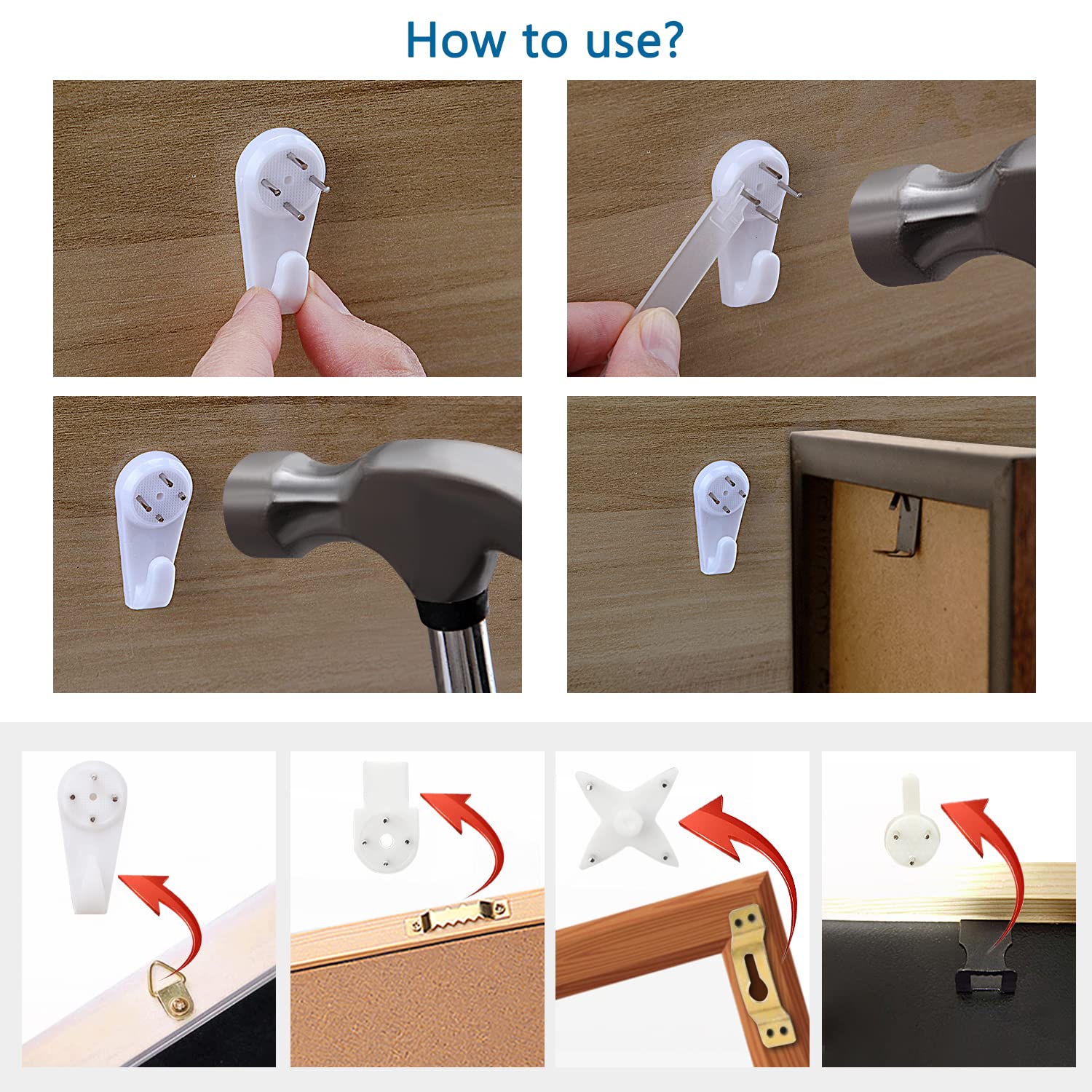 How to use?