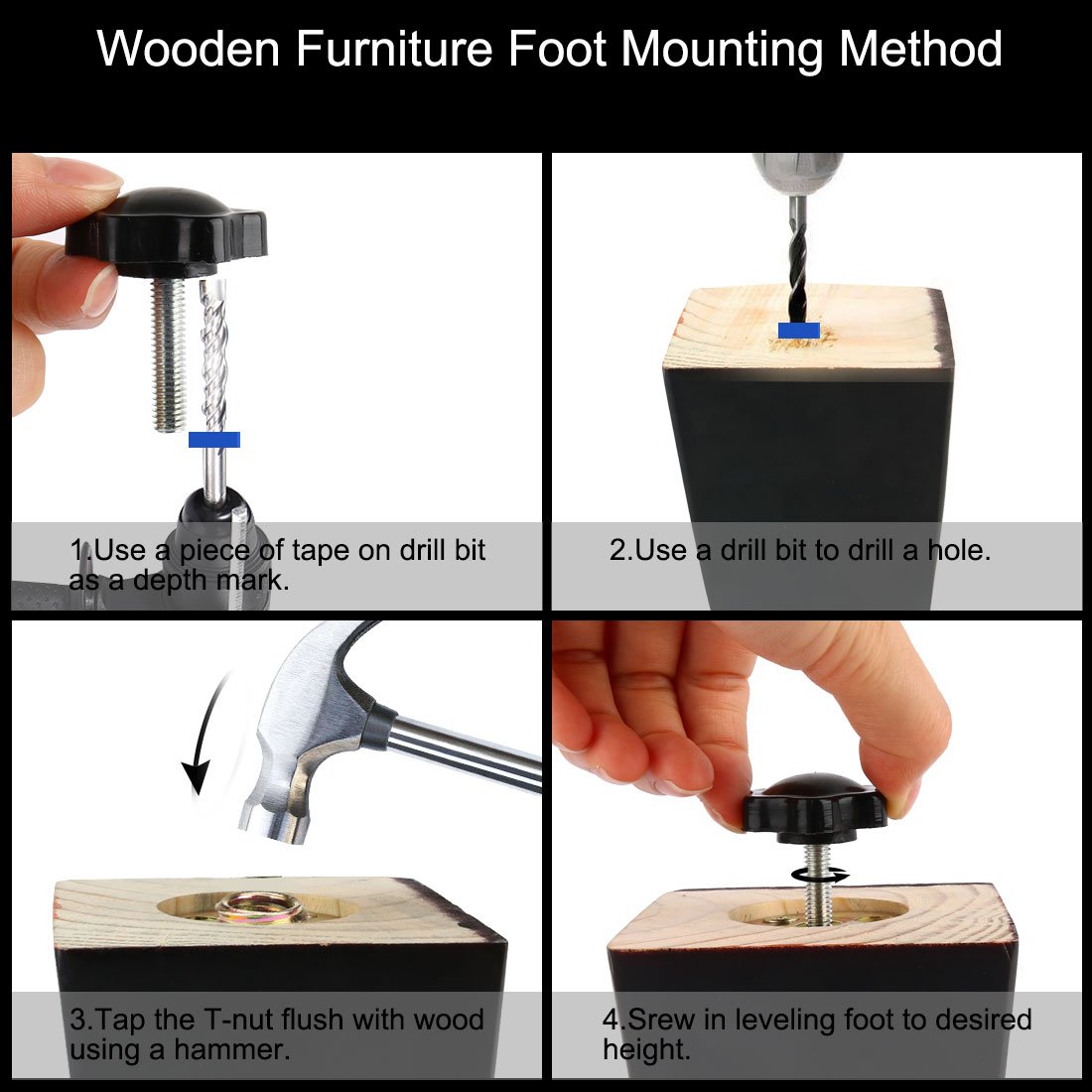 Wooden Furniture Foot Mounting Method

1.Use a piece of tape on drill bit as a depth mark.

2.Use a drill bit to drill a hole.

3.Tap the T-nut flush with wood using a hammer.

4.Srew in leveling foot to desired height.