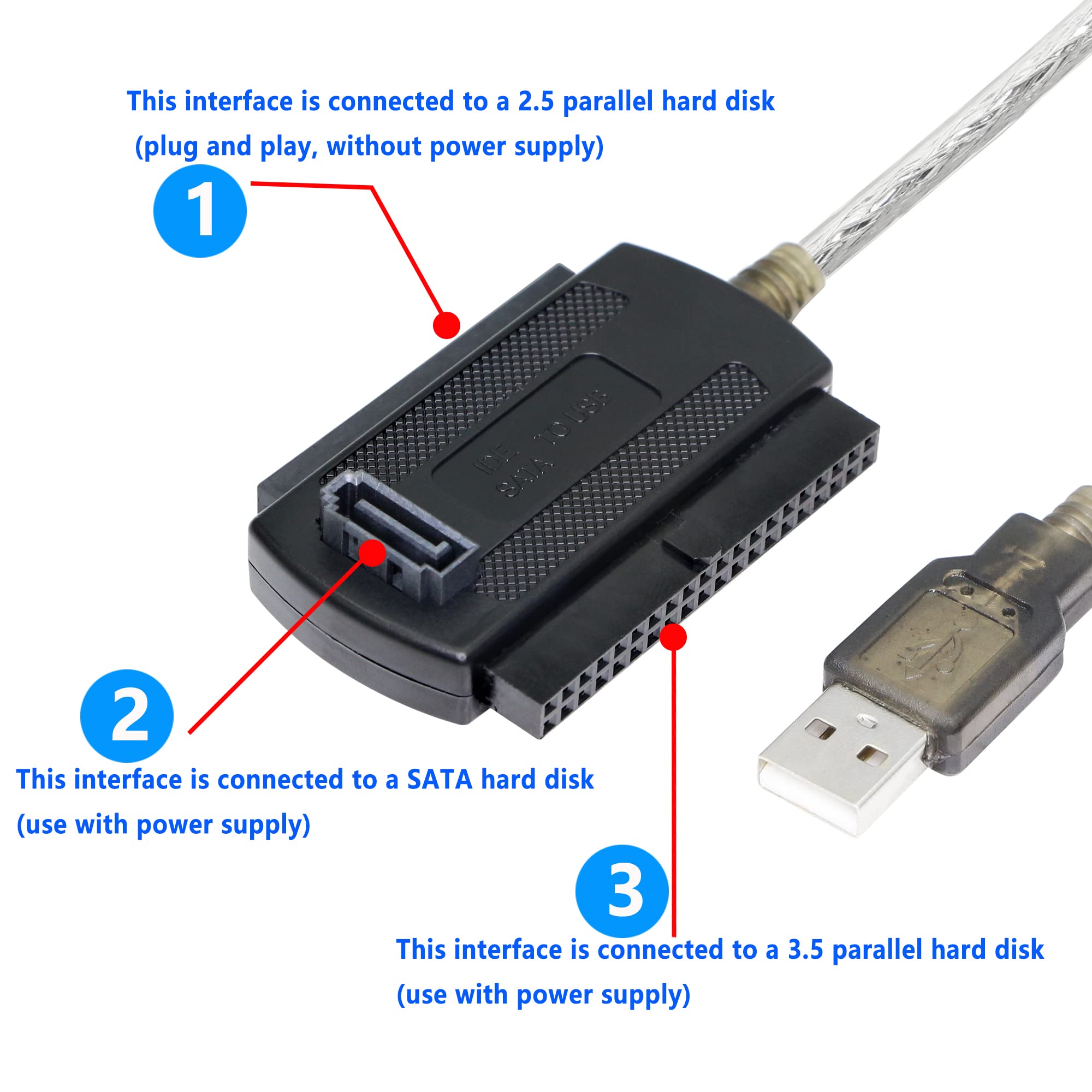 This interface is connected to a 2.5 parallel hard disk
(plug and play, without power supply)

1

IDE
SATA TO USB

2

This interface is connected to a SATA hard disk
(use with power supply)

3

This interface is connected to a 3.5 parallel hard disk
(use with power supply)