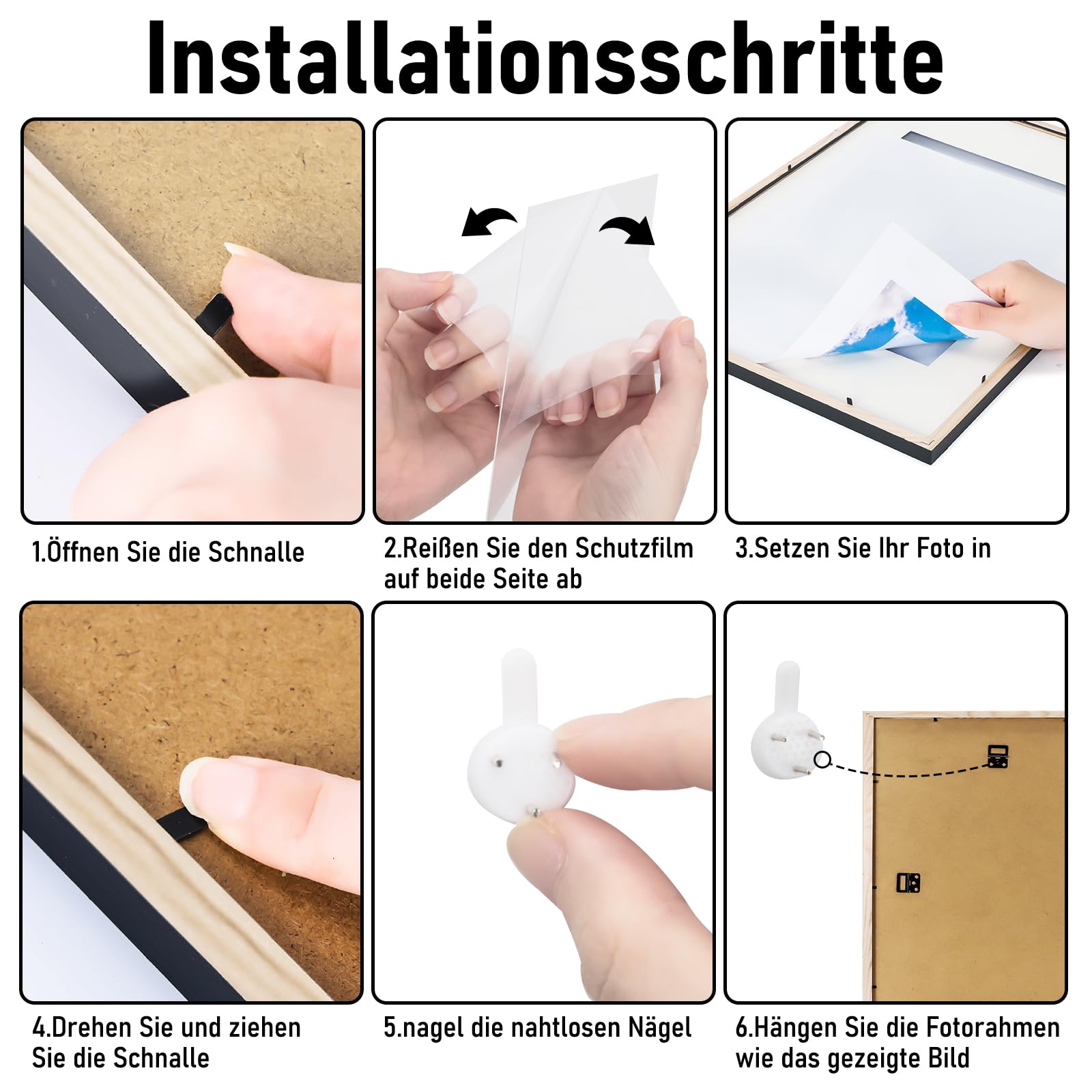 Installationsschritte

1.Öffnen Sie die Schnalle

2.Reißen Sie den Schutzfilm auf beide Seite ab

3.Setzen Sie Ihr Foto in

4.Drehen Sie und ziehen Sie die Schnalle

5.nagel die nahtlosen Nägel

6.Hängen Sie die Fotorahmen wie das gezeigte Bild