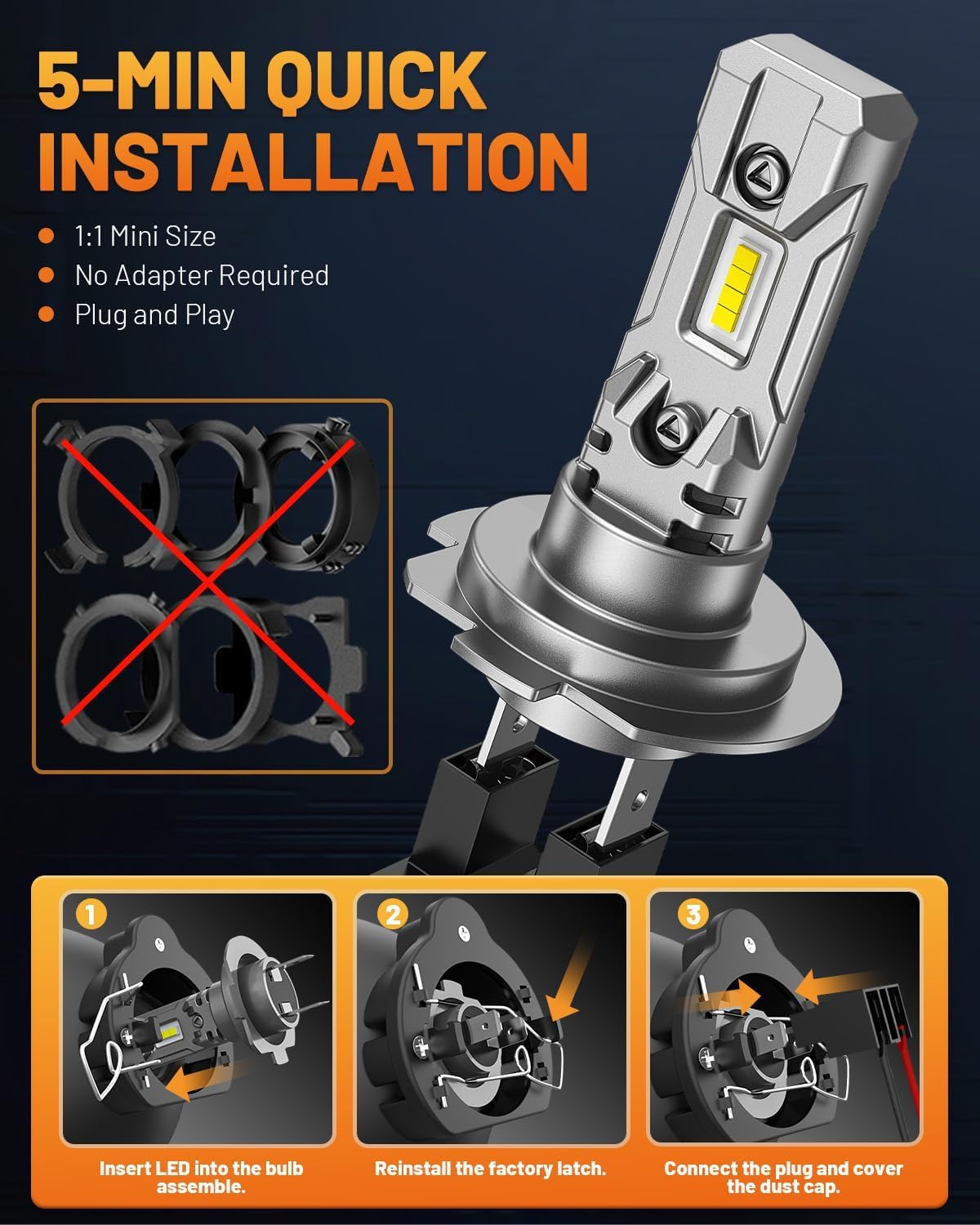 5-MIN QUICK INSTALLATION

1:1 Mini Size

No Adapter Required

Plug and Play

1

Insert LED into the bulb assemble.

2

Reinstall the factory latch.

3

Connect the plug and cover the dust cap.