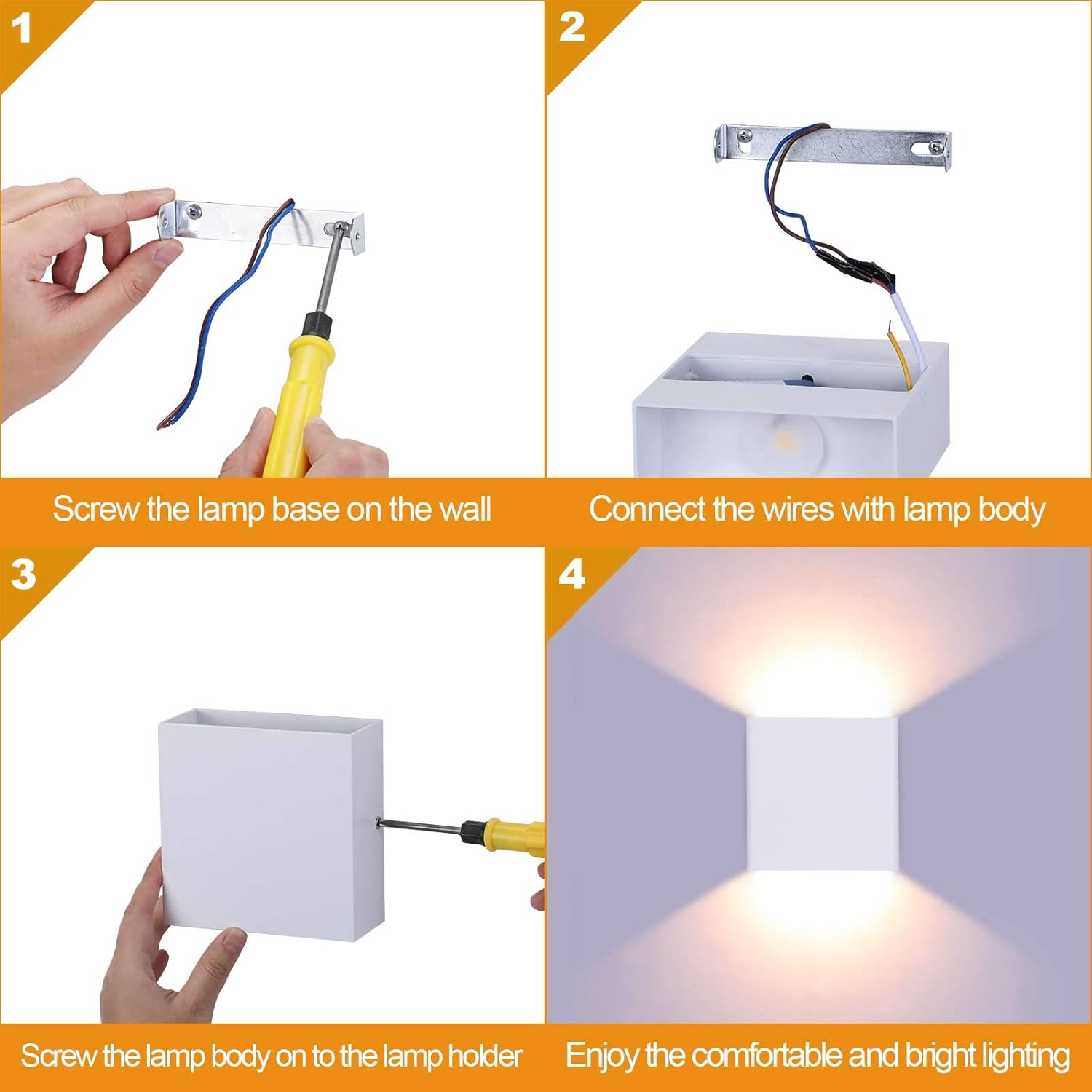 1

Screw the lamp base on the wall

2

Connect the wires with lamp body

3

Screw the lamp body on to the lamp holder

4

Enjoy the comfortable and bright lighting