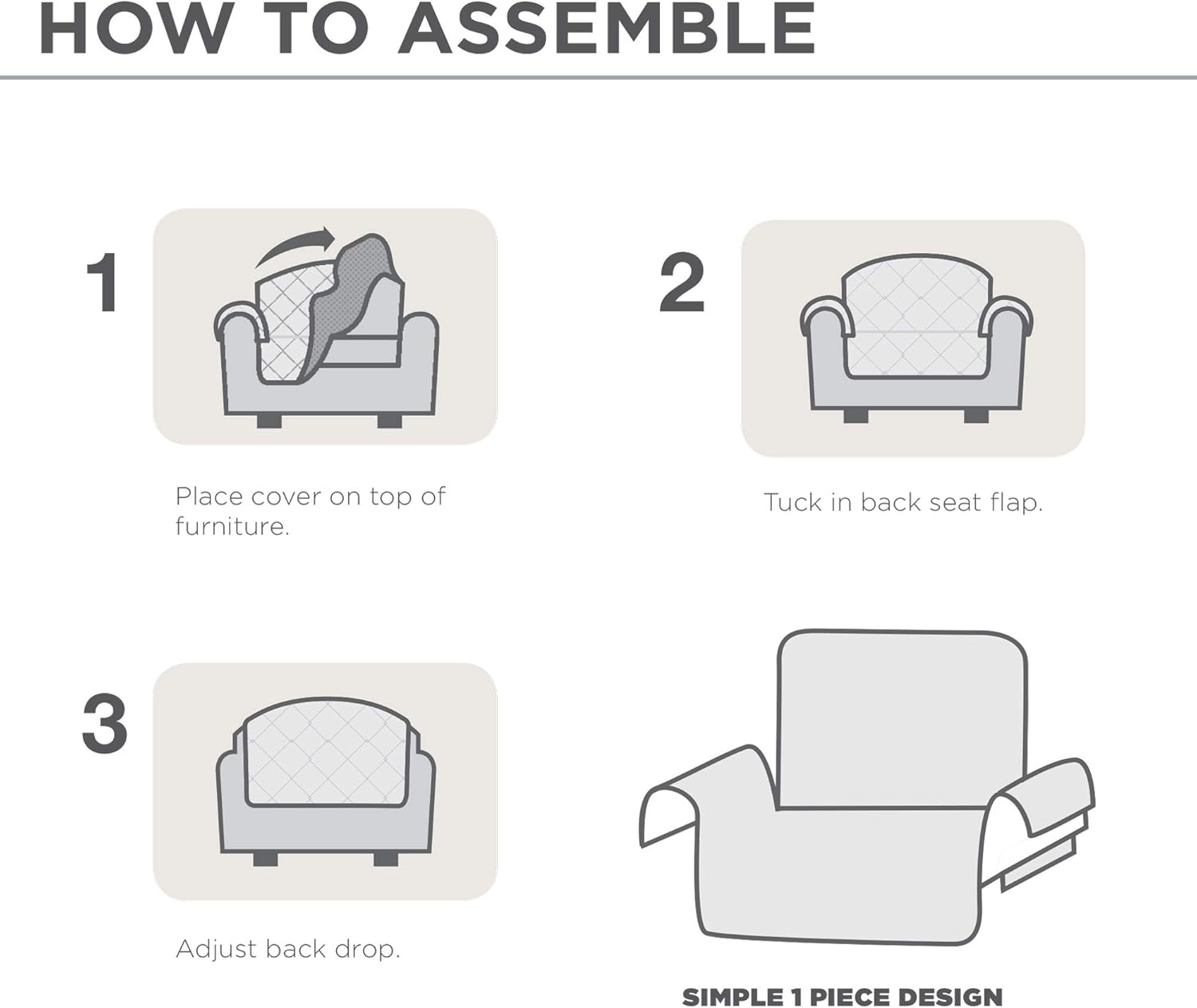 HOW TO ASSEMBLE

1

Place cover on top of furniture.

2

Tuck in back seat flap.

3

Adjust back drop.

SIMPLE 1 PIECE DESIGN