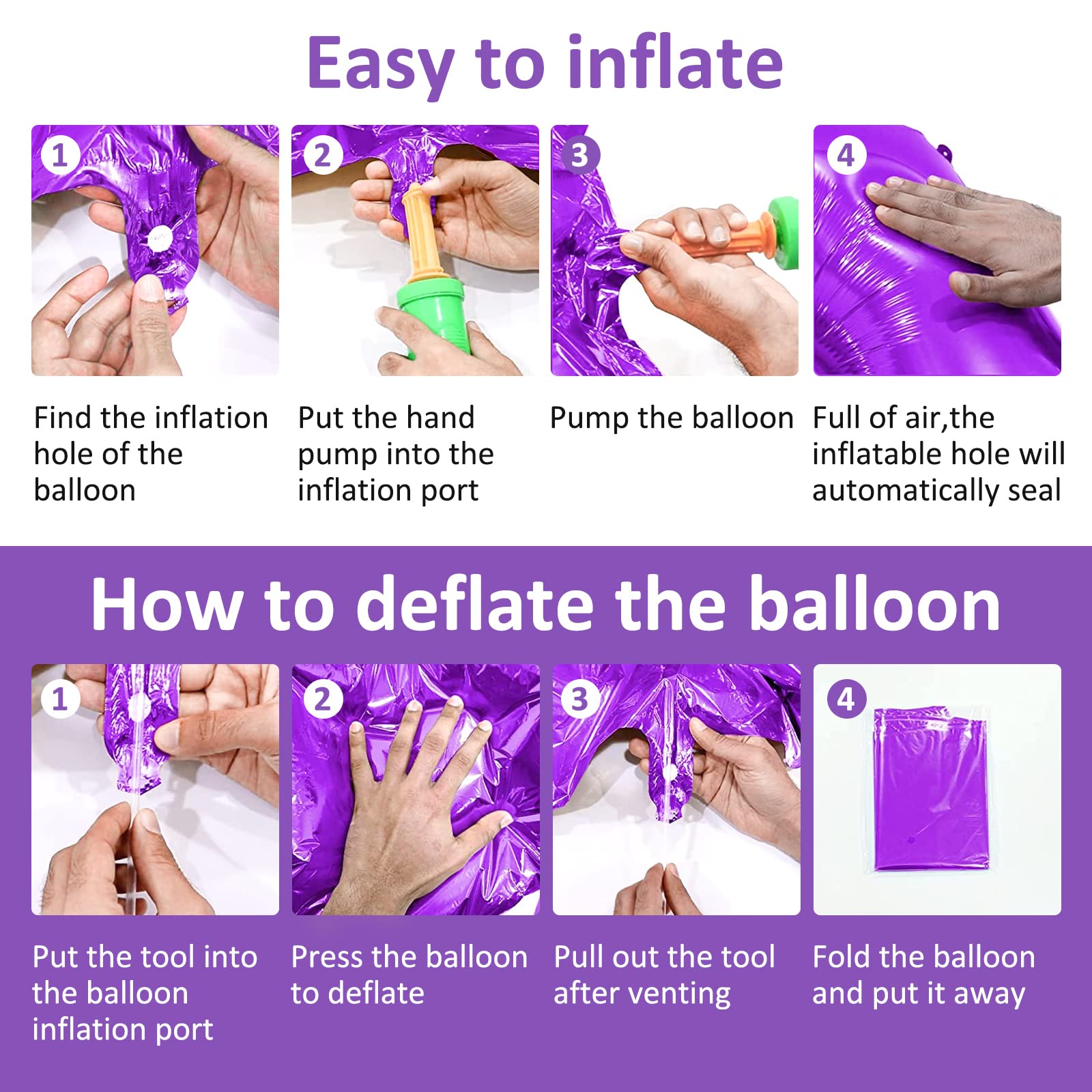 Easy to inflate

1

Find the inflation hole of the balloon

2

Put the hand pump into the inflation port

3

Pump the balloon

4

Full of air,the inflatable hole will automatically seal

How to deflate the balloon

1

Put the tool into the balloon inflation port

2

Press the balloon to deflate

3

Pull out the tool after venting

4

Fold the balloon and put it away