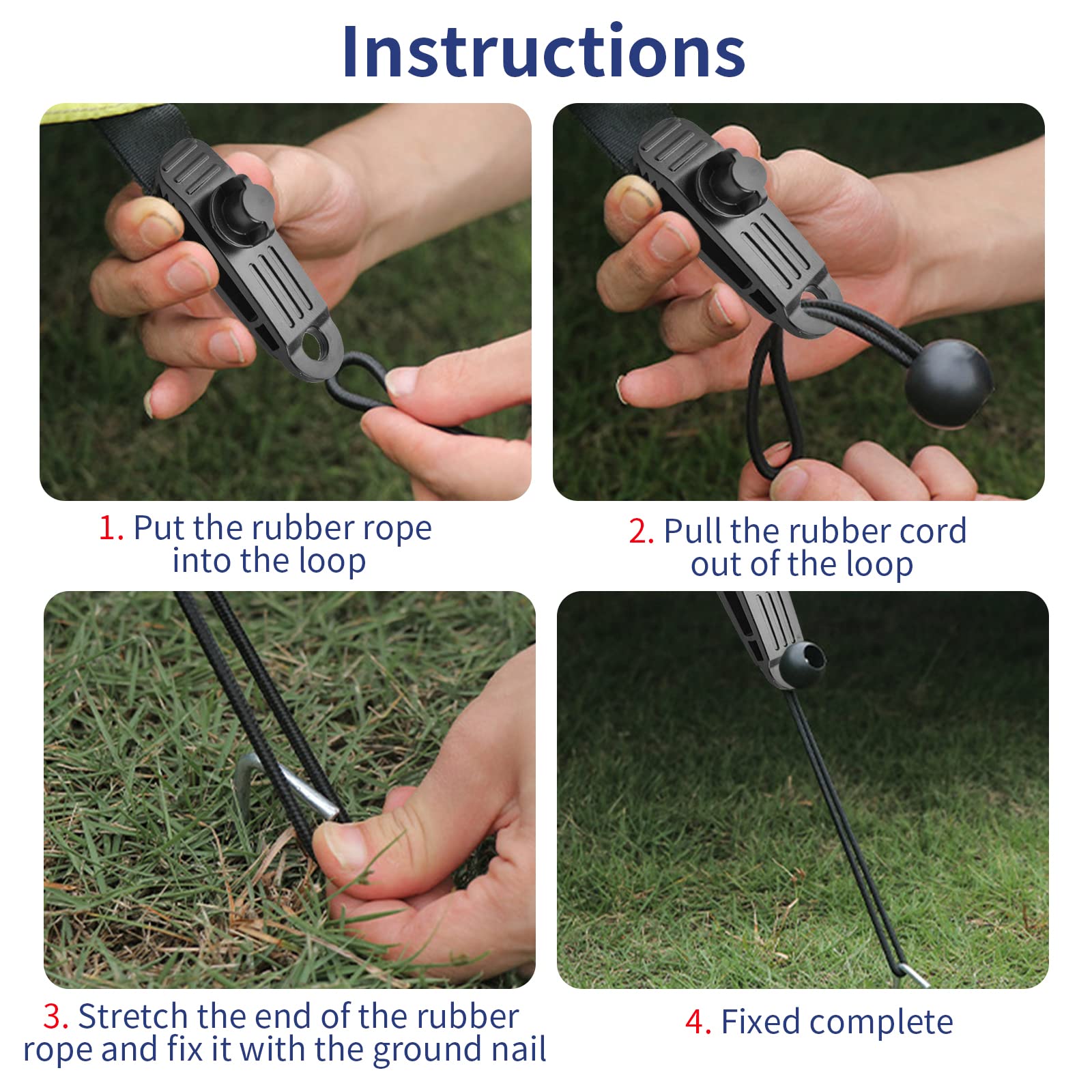 Instructions

1. Put the rubber rope into the loop

2. Pull the rubber cord out of the loop

3. Stretch the end of the rubber rope and fix it with the ground nail

4. Fixed complete