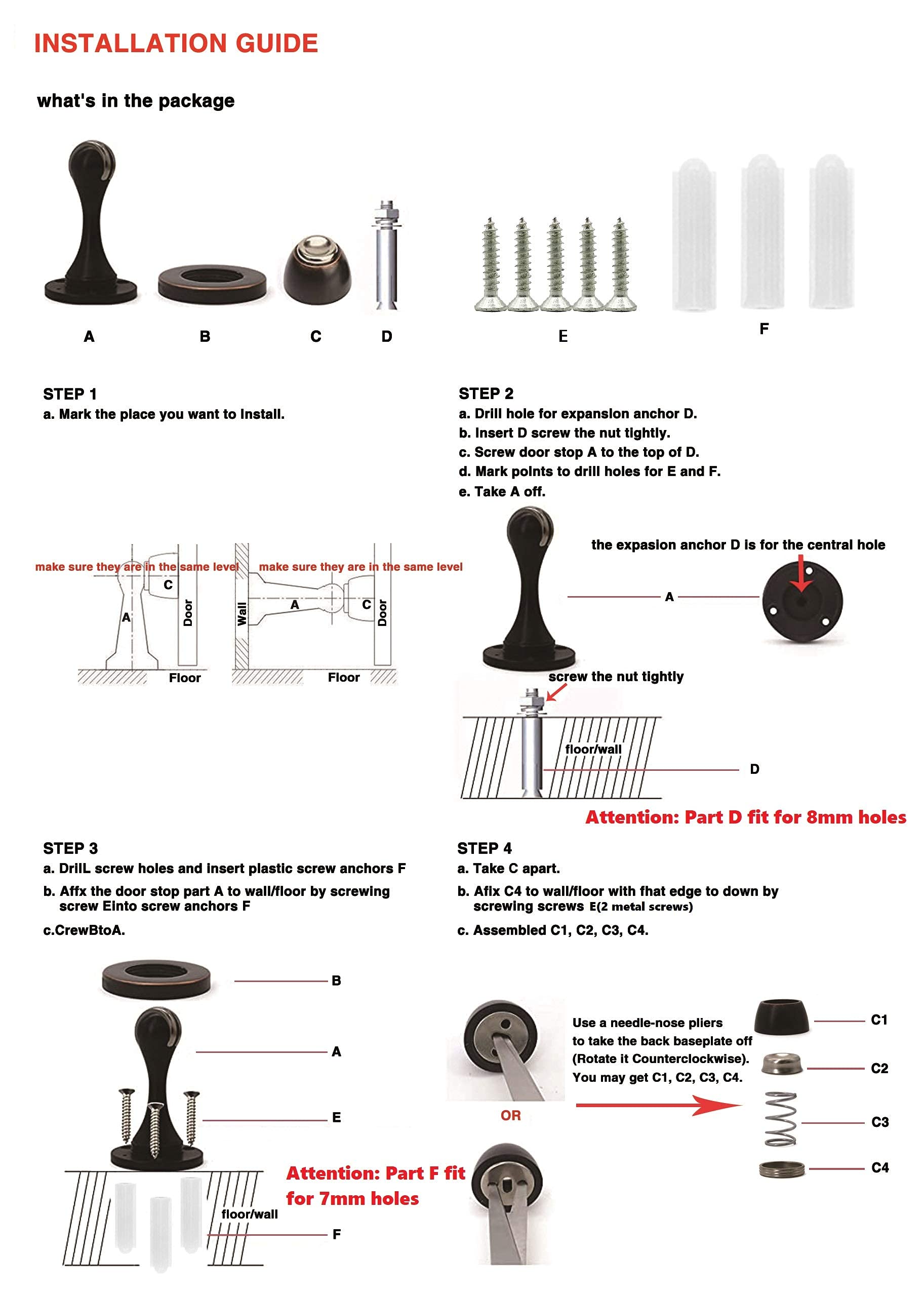 INSTALLATION GUIDE

what's in the package

A B C D E F

STEP 1
a. Mark the place you want to install.

make sure they are in the same level
C
A
Door
Floor

make sure they are in the same level
Wall
A
C
Door
Floor

STEP 2
a. Drill hole for expansion anchor D.
b. Insert D screw the nut tightly.
c. Screw door stop A to the top of D.
d. Mark points to drill holes for E and F.
e. Take A off.

the expasion anchor D is for the central hole
A
screw the nut tightly
floor/wall
D

Attention: Part D fit for 8mm holes

STEP 3
a. DrilL screw holes and insert plastic screw anchors F
b. Affx the door stop part A to wall/floor by screwing screw Einto screw anchors F
c.CrewBtoA.

B
A
E
floor/wall
F

Attention: Part F fit for 7mm holes

STEP 4
a. Take C apart.
b. Afix C4 to wall/floor with fhat edge to down by screwing screws E(2 metal screws)
c. Assembled C1, C2, C3, C4.

Use a needle-nose pliers to take the back baseplate off (Rotate it Counterclockwise). You may get C1, C2, C3, C4.

OR

C1
C2
C3
C4