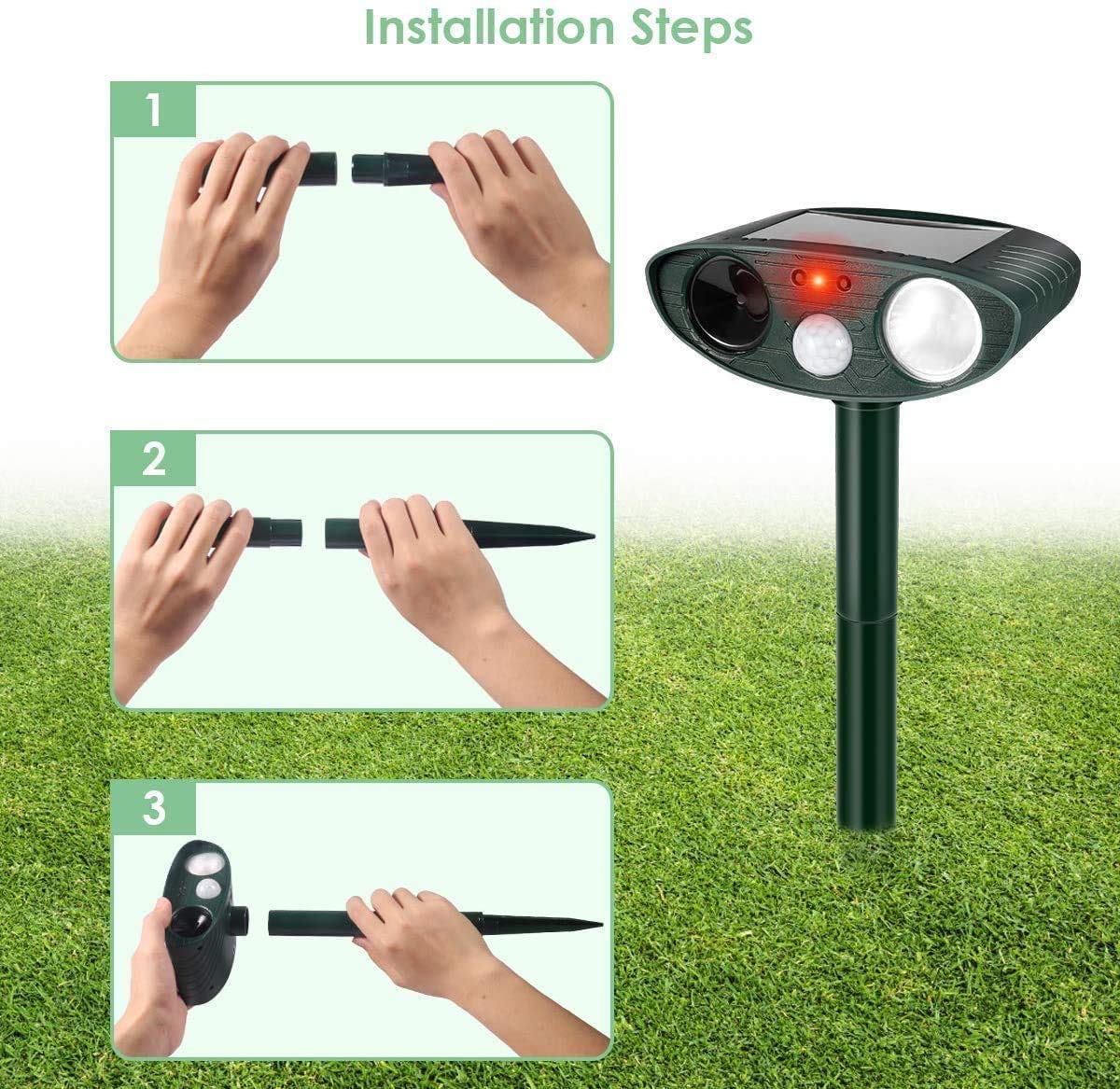 Installation Steps

1

2

3