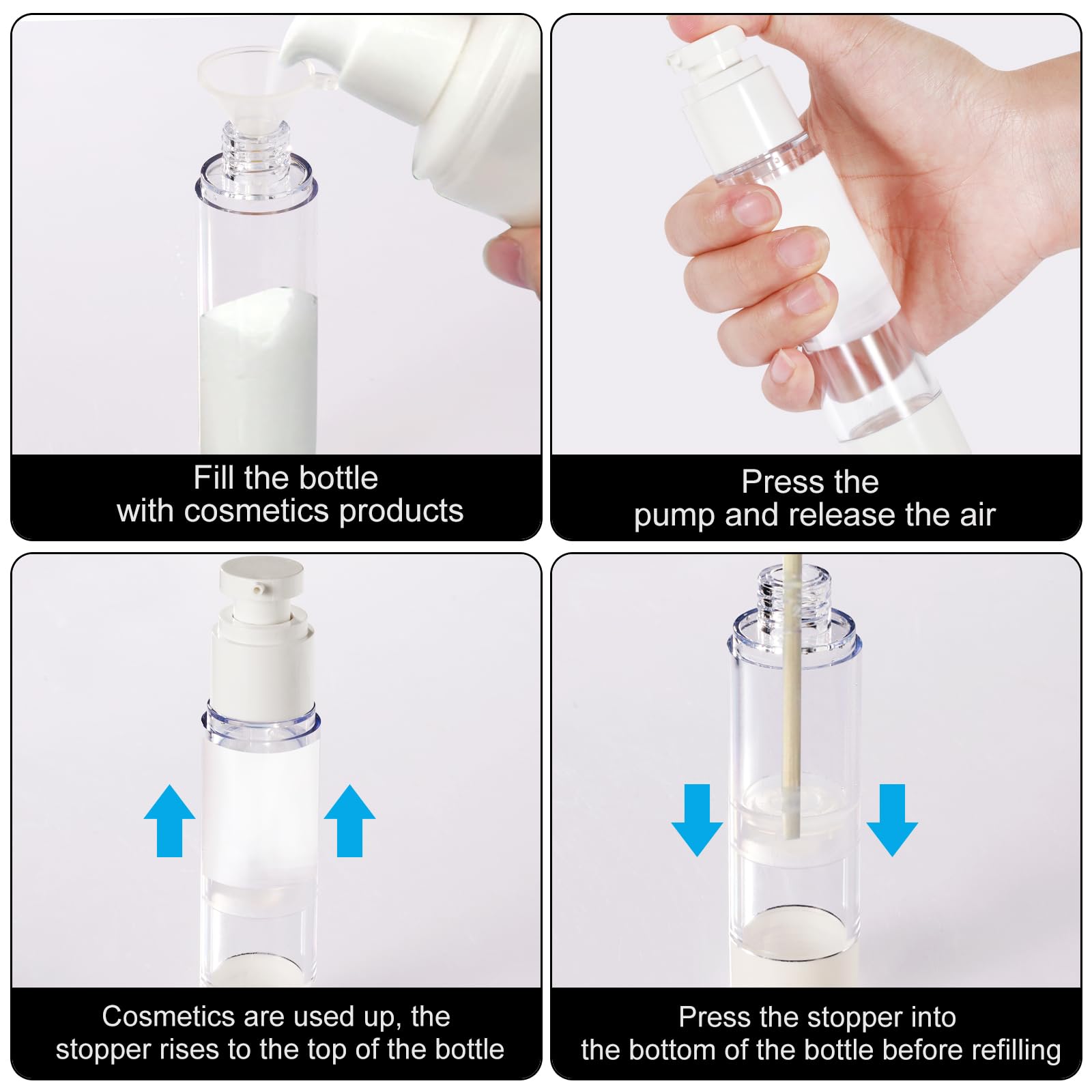 Fill the bottle
with cosmetics products

Press the
pump and release the air

Cosmetics are used up, the
stopper rises to the top of the bottle

Press the stopper into
the bottom of the bottle before refilling