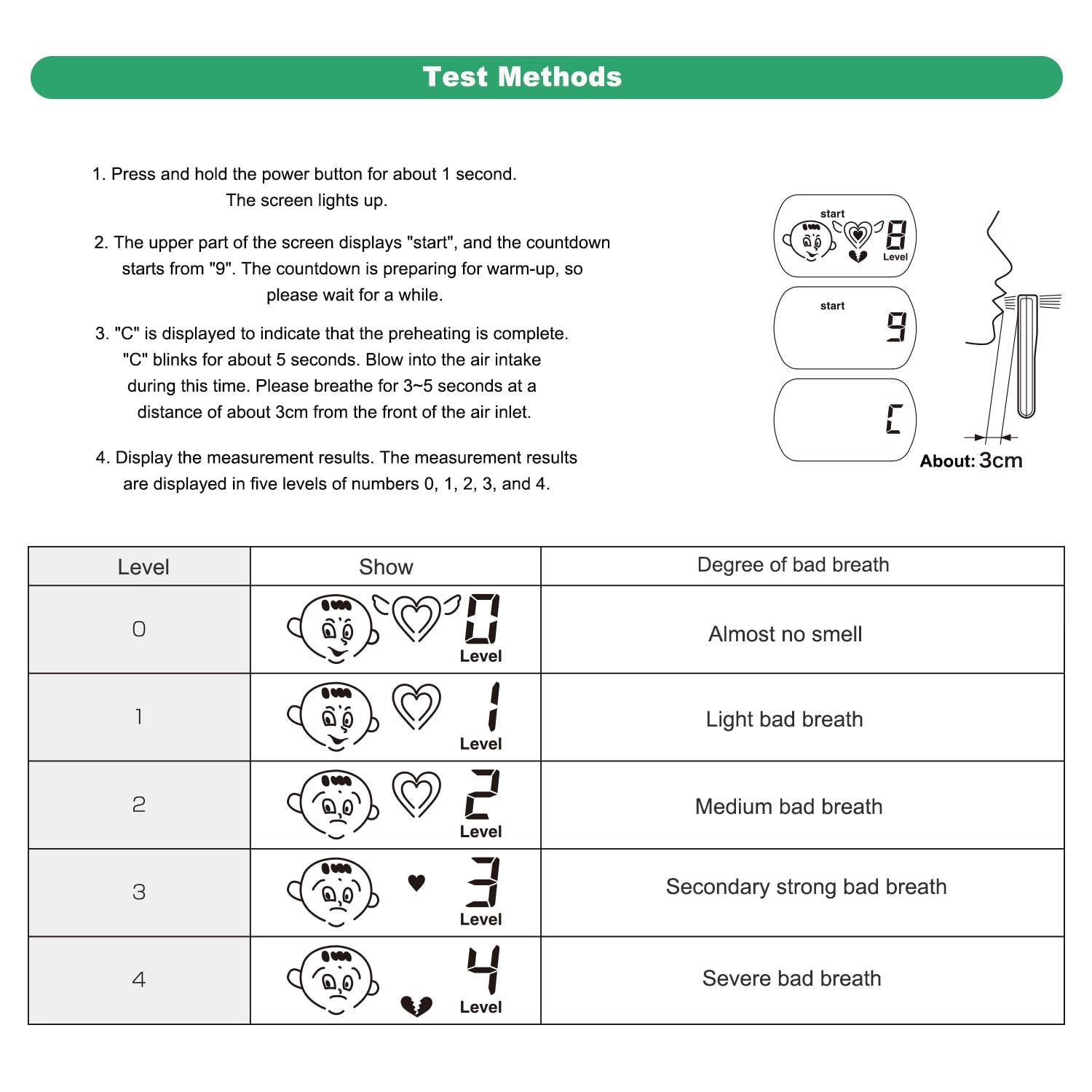 Test Methods

1. Press and hold the power button for about 1 second. The screen lights up.

2. The upper part of the screen displays "start", and the countdown starts from "9". The countdown is preparing for warm-up, so please wait for a while.

3. "C" is displayed to indicate that the preheating is complete. "C" blinks for about 5 seconds. Blow into the air intake during this time. Please breathe for 3~5 seconds at a distance of about 3cm from the front of the air inlet.

4. Display the measurement results. The measurement results are displayed in five levels of numbers 0, 1, 2, 3, and 4.

start
8
Level

start
9

C

About: 3cm

| Level | Show | Degree of bad breath |
|---|---|---|
| 0 | 0 Level | Almost no smell |
| 1 | 1 Level | Light bad breath |
| 2 | 2 Level | Medium bad breath |
| 3 | 3 Level | Secondary strong bad breath |
| 4 | 4 Level | Severe bad breath |