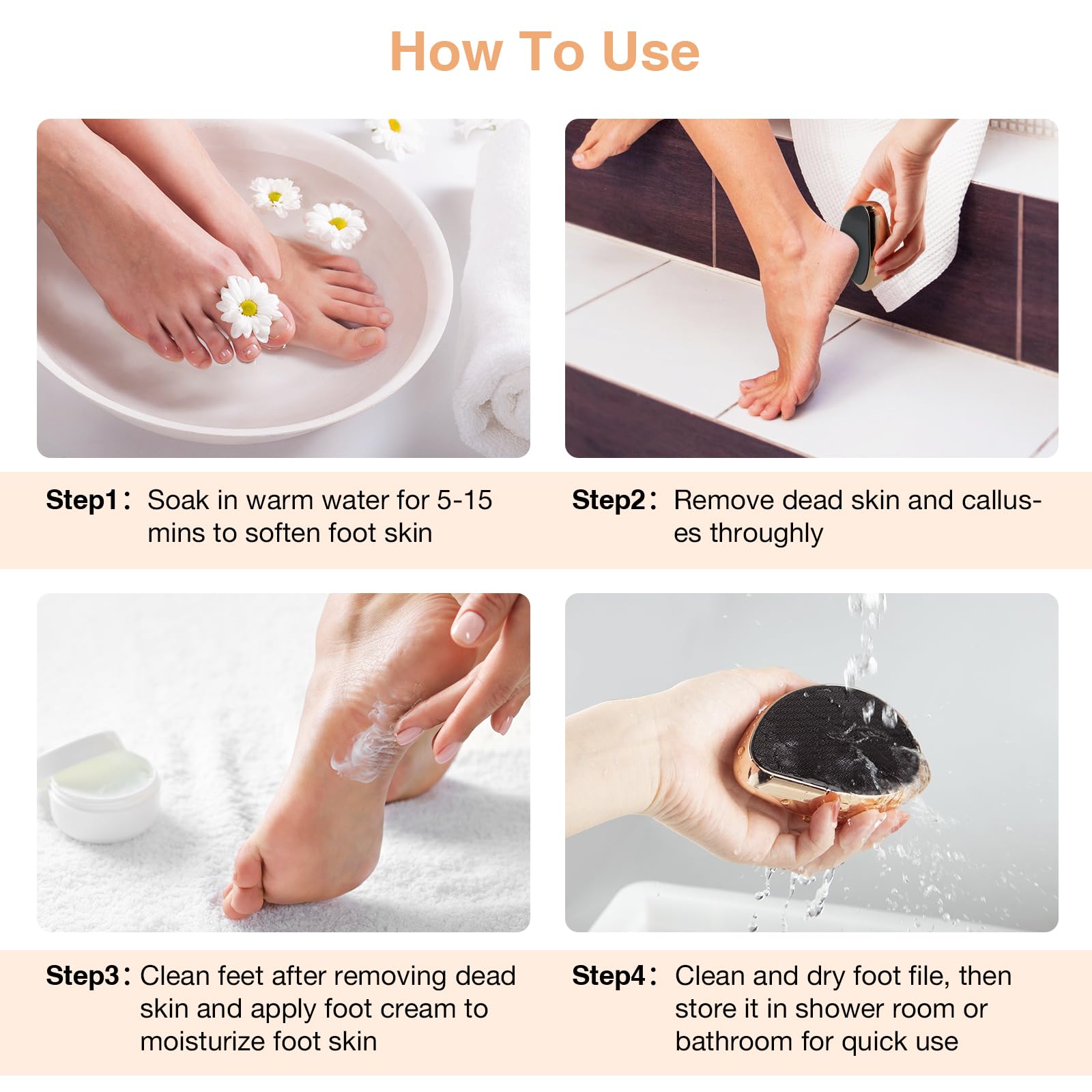 How To Use

Step1： Soak in warm water for 5-15 mins to soften foot skin

Step2： Remove dead skin and calluses throughly

Step3： Clean feet after removing dead skin and apply foot cream to moisturize foot skin

Step4： Clean and dry foot file, then store it in shower room or bathroom for quick use