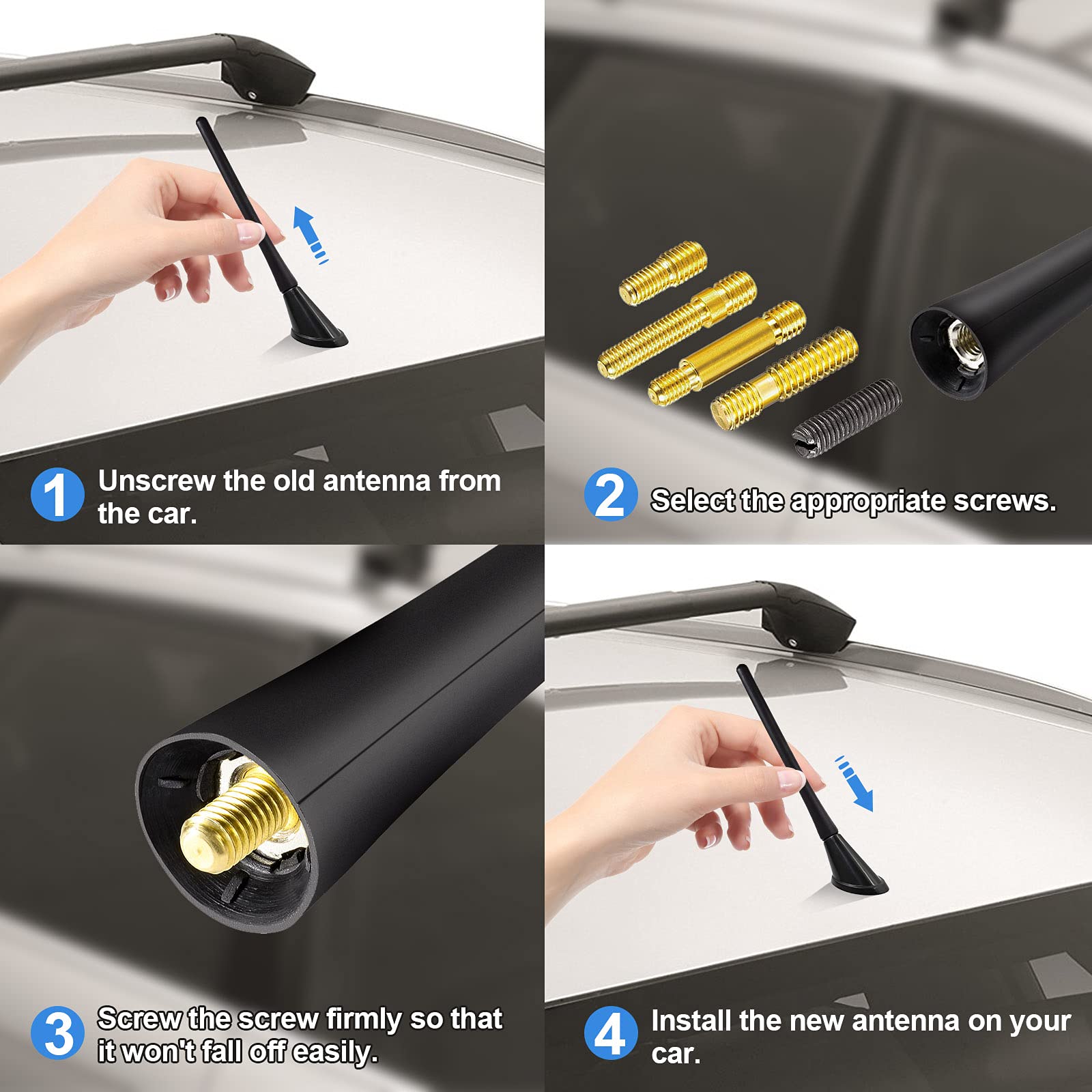 1 Unscrew the old antenna from the car.

2 Select the appropriate screws.

3 Screw the screw firmly so that it won't fall off easily.

4 Install the new antenna on your car.