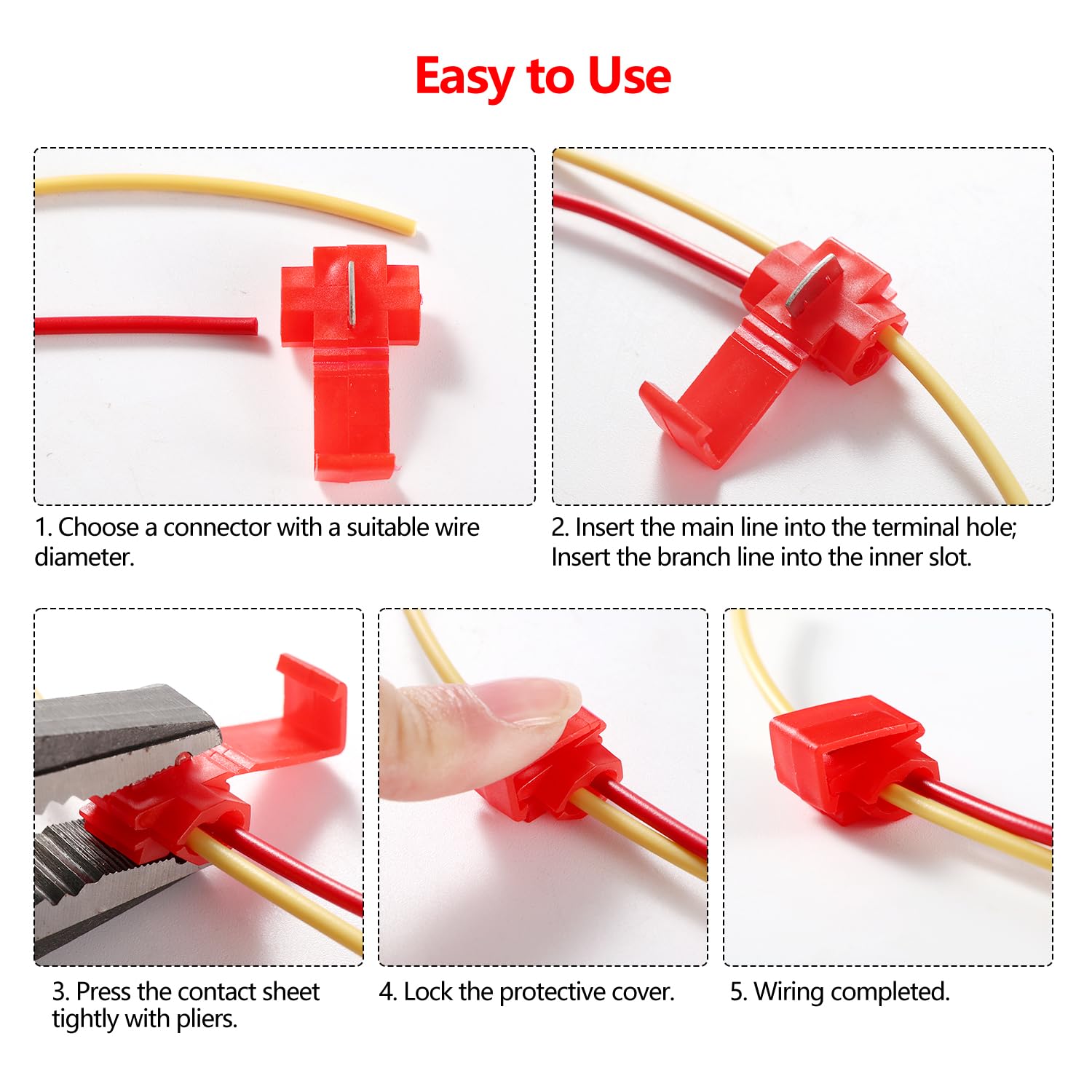 Easy to Use

1. Choose a connector with a suitable wire diameter.

2. Insert the main line into the terminal hole; Insert the branch line into the inner slot.

3. Press the contact sheet tightly with pliers.

4. Lock the protective cover.

5. Wiring completed.