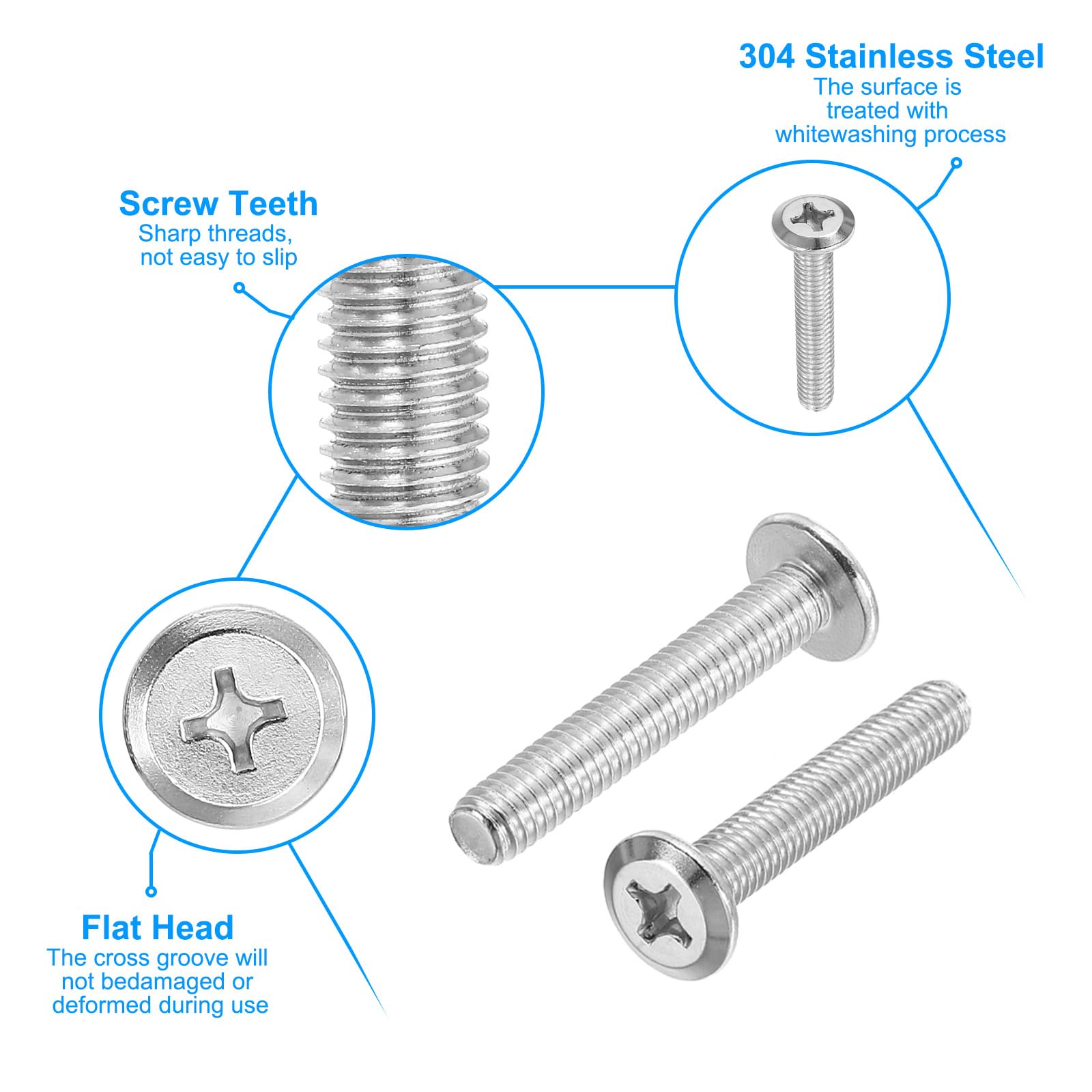 304 Stainless Steel
The surface is treated with whitewashing process

Screw Teeth
Sharp threads, not easy to slip

Flat Head
The cross groove will not bedamaged or deformed during use