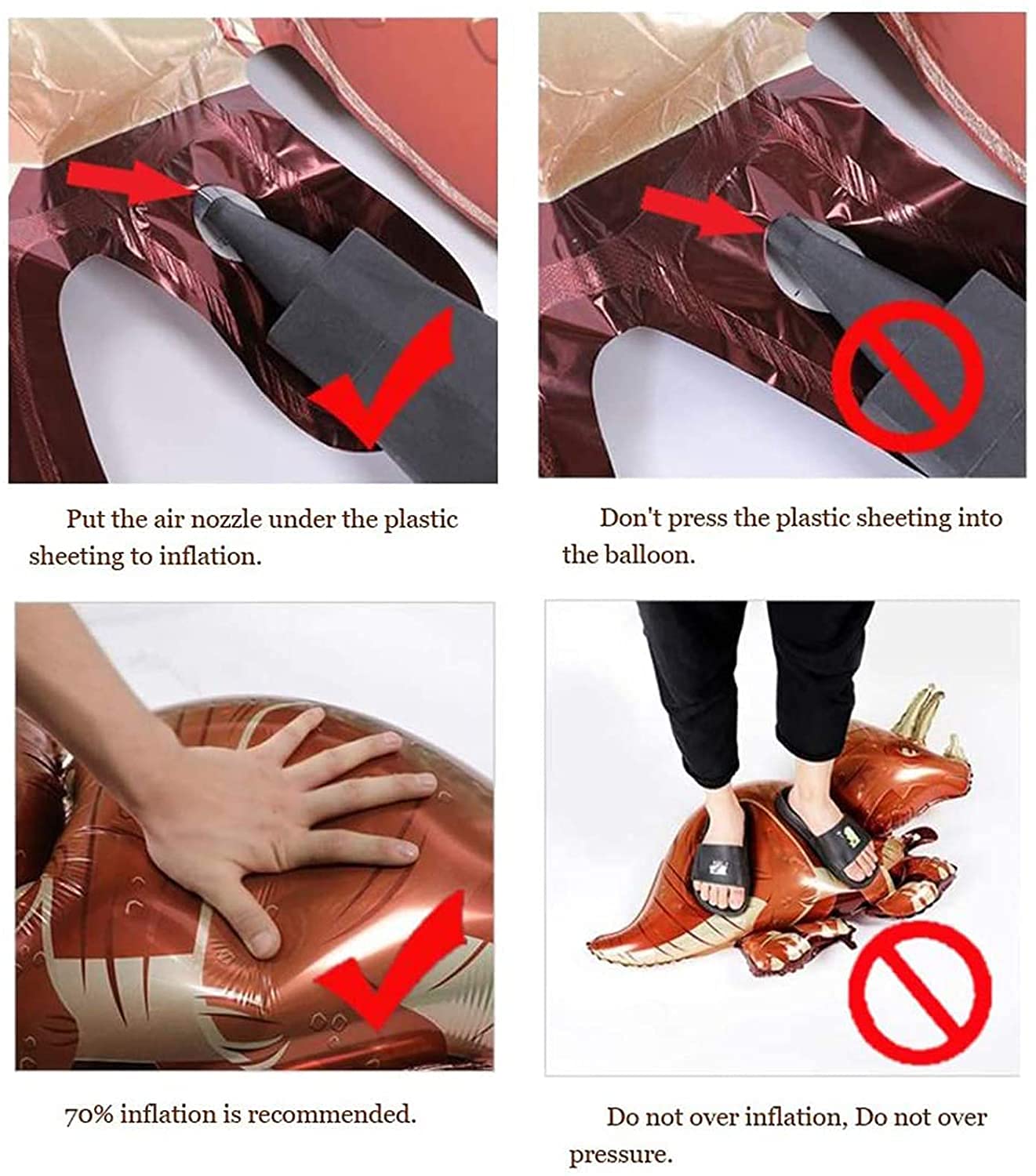 Put the air nozzle under the plastic sheeting to inflation.

Don't press the plastic sheeting into the balloon.

70% inflation is recommended.

Do not over inflation, Do not over pressure.