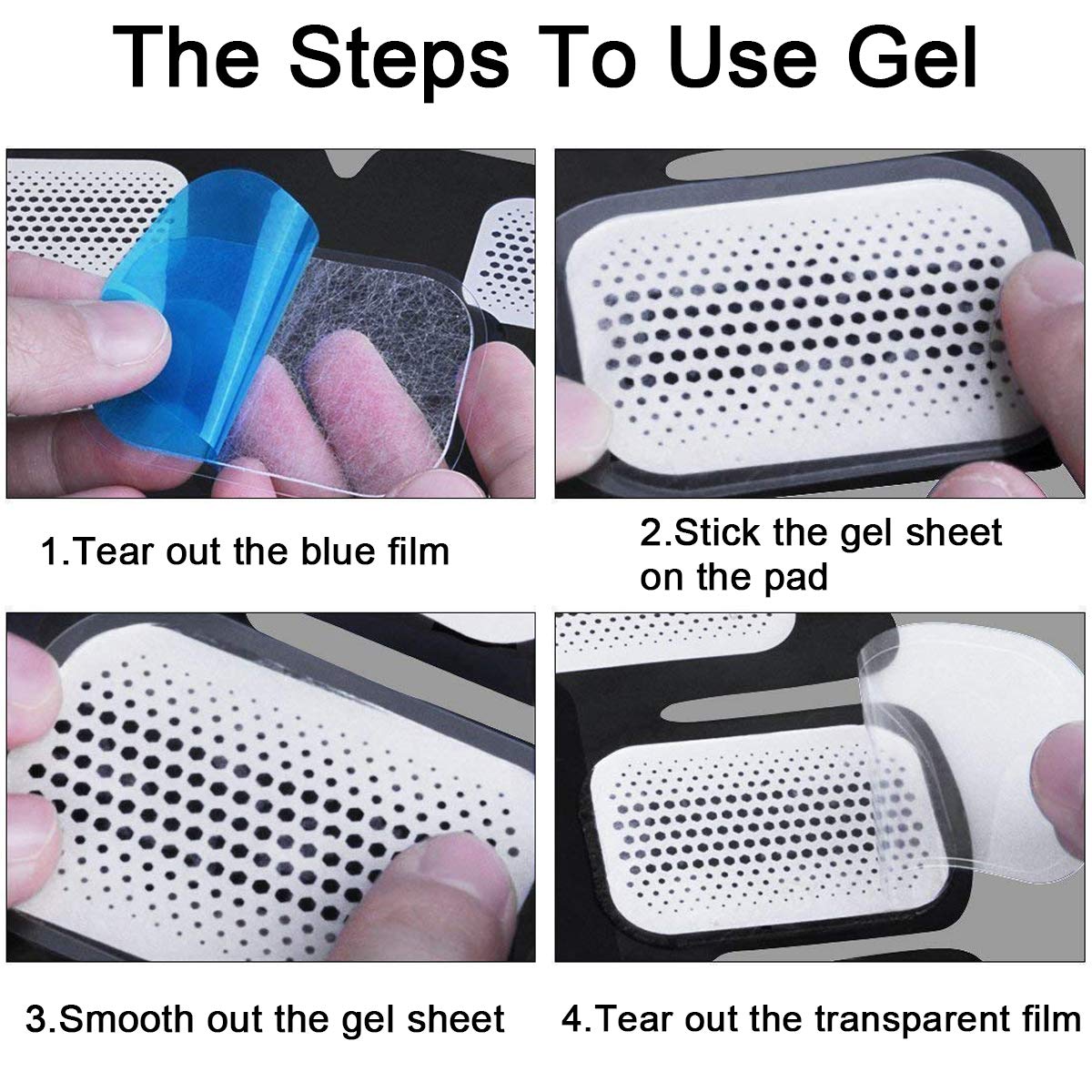 The Steps To Use Gel

1.Tear out the blue film

2.Stick the gel sheet on the pad

3.Smooth out the gel sheet

4.Tear out the transparent film