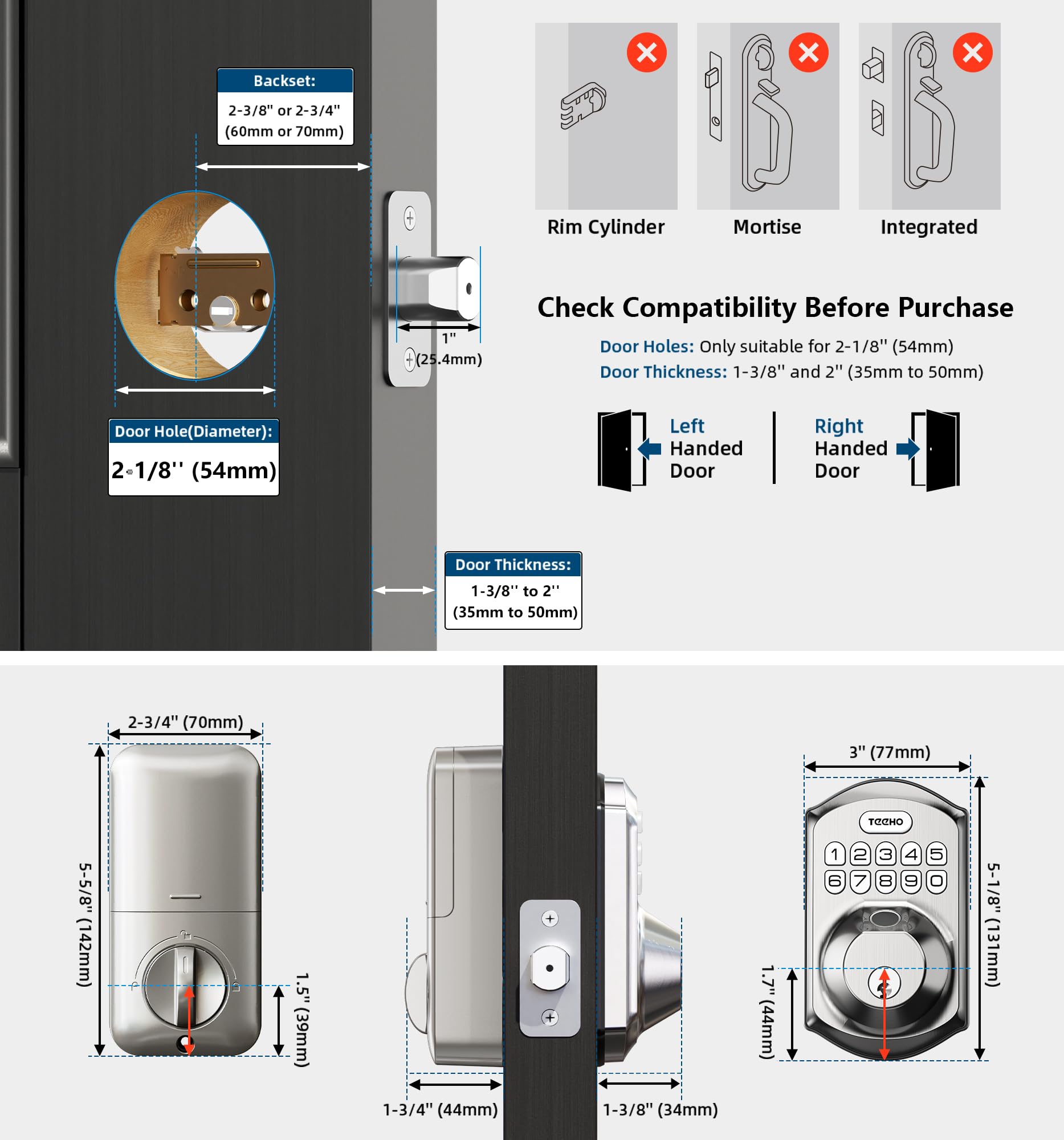 Backset:
2-3/8" or 2-3/4"
(60mm or 70mm)

1"
(25.4mm)

Door Hole(Diameter):
2-1/8'' (54mm)

Door Thickness:
1-3/8'' to 2''
(35mm to 50mm)

Rim Cylinder

Mortise

Integrated

Check Compatibility Before Purchase

Door Holes: Only suitable for 2-1/8'' (54mm)
Door Thickness: 1-3/8'' and 2'' (35mm to 50mm)

Left Handed Door

Right Handed Door

2-3/4" (70mm)

5-5/8" (142mm)

1.5" (39mm)

1-3/4" (44mm)

1-3/8" (34mm)

3" (77mm)

TEEHO

1 2 3 4 5
6 7 8 9 0

5-1/8" (131mm)

1.7" (44mm)