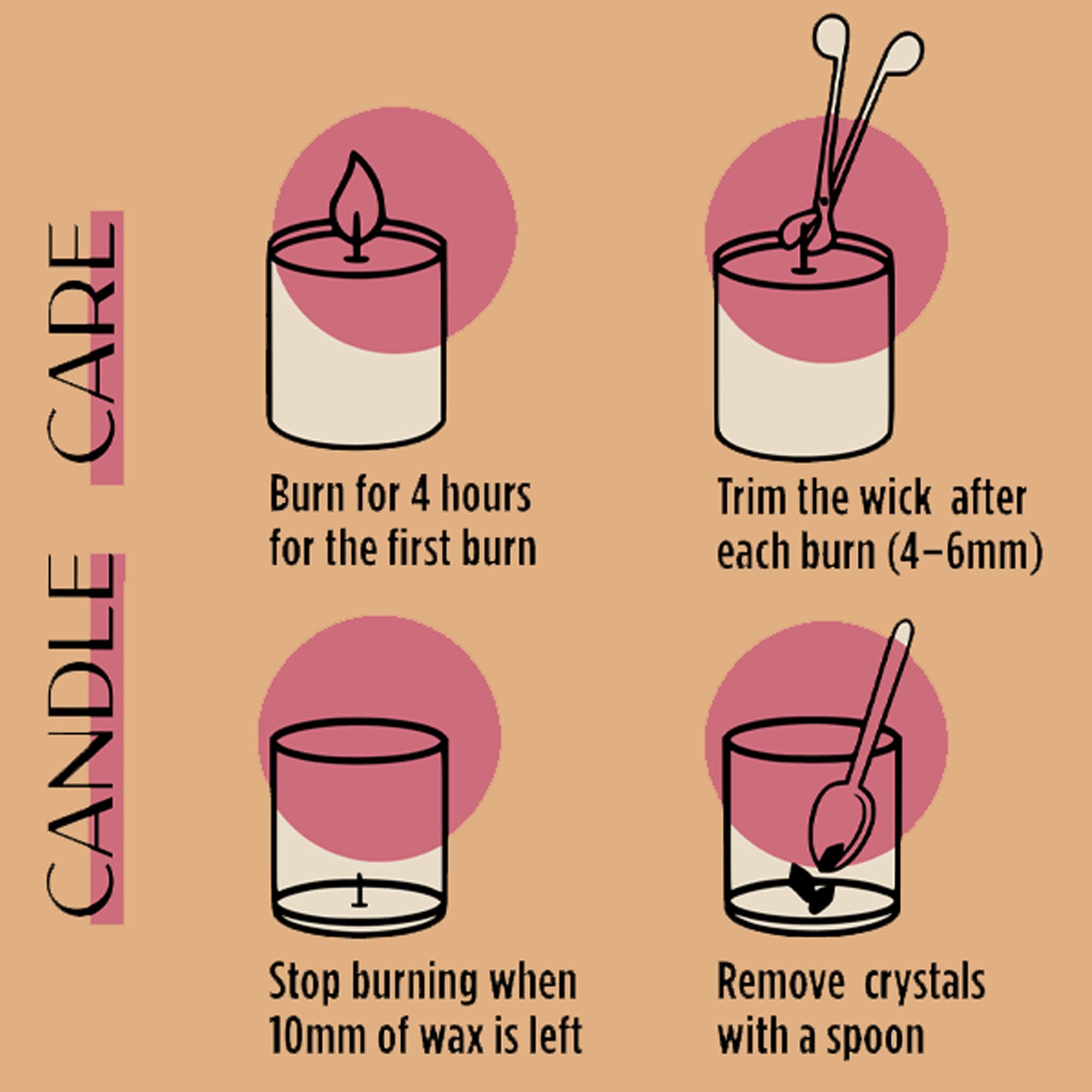 CANDLE CARE

Burn for 4 hours for the first burn

Trim the wick after each burn (4–6mm)

Stop burning when 10mm of wax is left

Remove crystals with a spoon