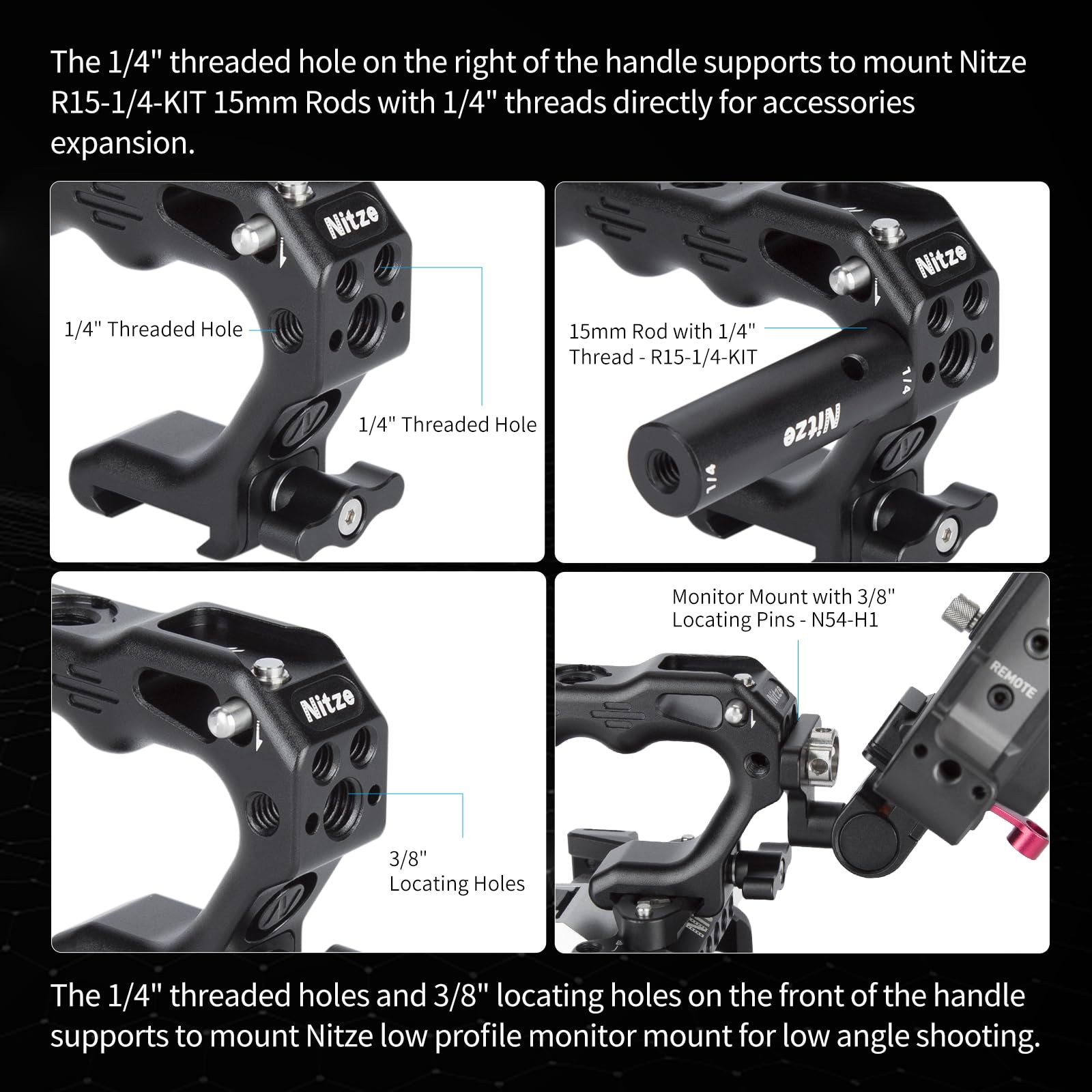 The 1/4" threaded hole on the right of the handle supports to mount Nitze R15-1/4-KIT 15mm Rods with 1/4" threads directly for accessories expansion.

Nitze

1/4" Threaded Hole

1/4" Threaded Hole

Nitze

15mm Rod with 1/4" Thread - R15-1/4-KIT

1/4

Nitze

1/4

Nitze

3/8" Locating Holes

Monitor Mount with 3/8" Locating Pins - N54-H1

Nitze

REMOTE

The 1/4" threaded holes and 3/8" locating holes on the front of the handle supports to mount Nitze low profile monitor mount for low angle shooting.