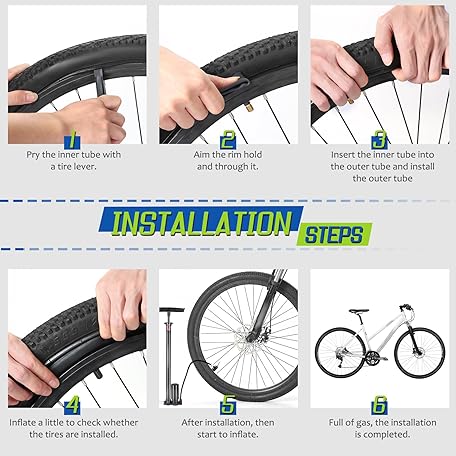 1
Pry the inner tube with a tire lever.

2
Aim the rim hold and through it.

3
Insert the inner tube into the outer tube and install the outer tube

INSTALLATION STEPS

4
Inflate a little to check whether the tires are installed.

5
After installation, then start to inflate.

6
Full of gas, the installation is completed.