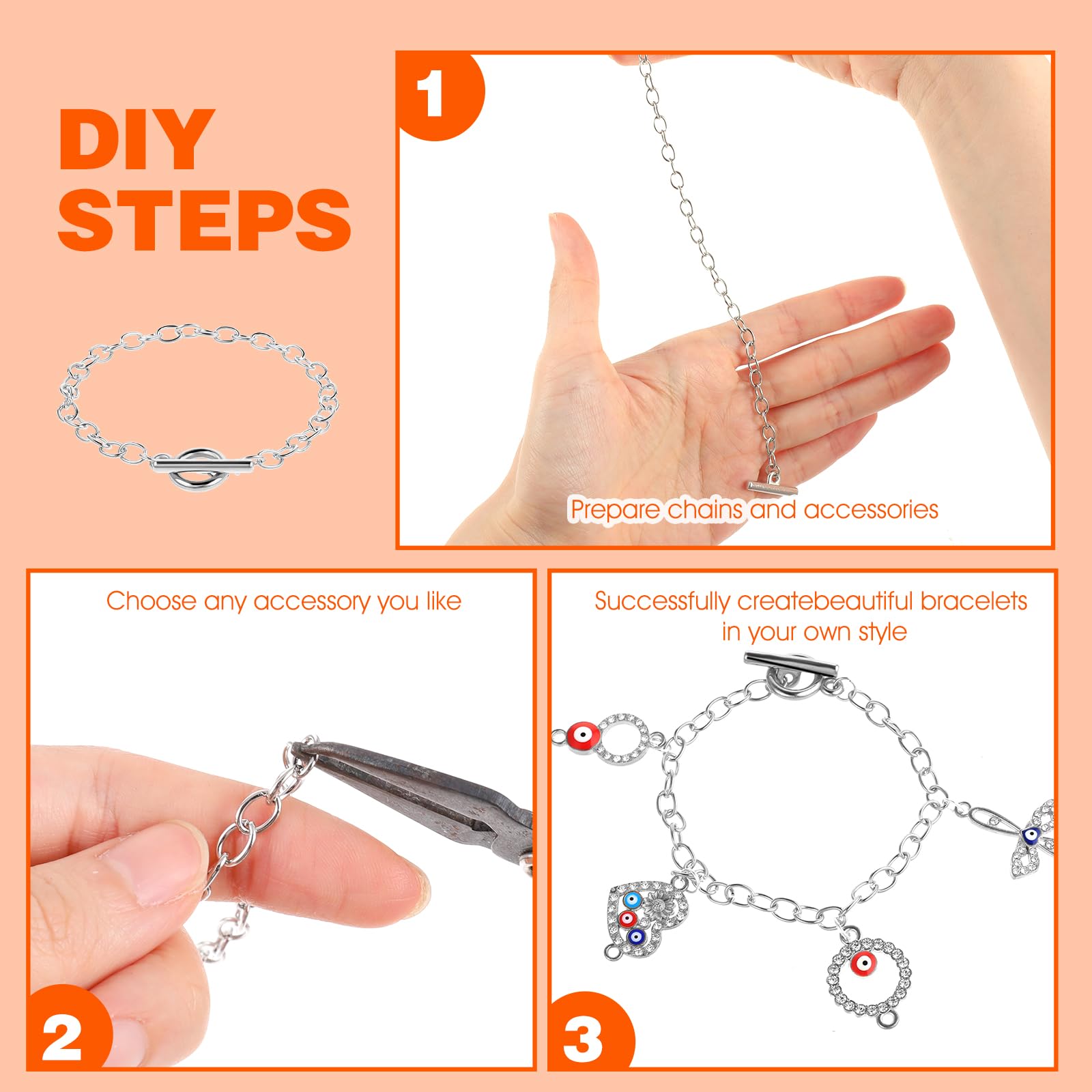 DIY STEPS

1

Prepare chains and accessories

Choose any accessory you like

2

Successfully createbeautiful bracelets in your own style

3