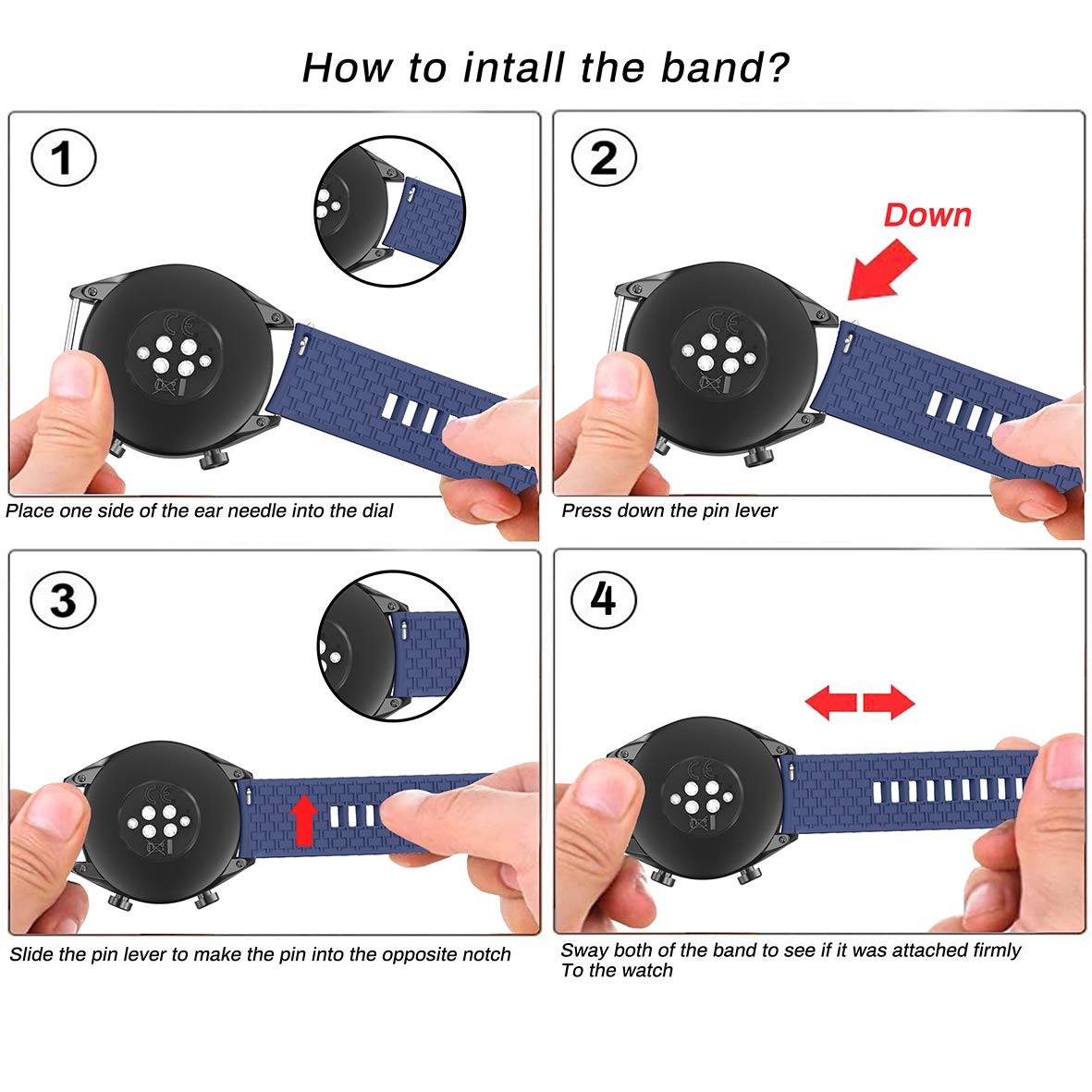 How to intall the band?

1

Place one side of the ear needle into the dial

2

Down

Press down the pin lever

3

Slide the pin lever to make the pin into the opposite notch

4

Sway both of the band to see if it was attached firmly To the watch