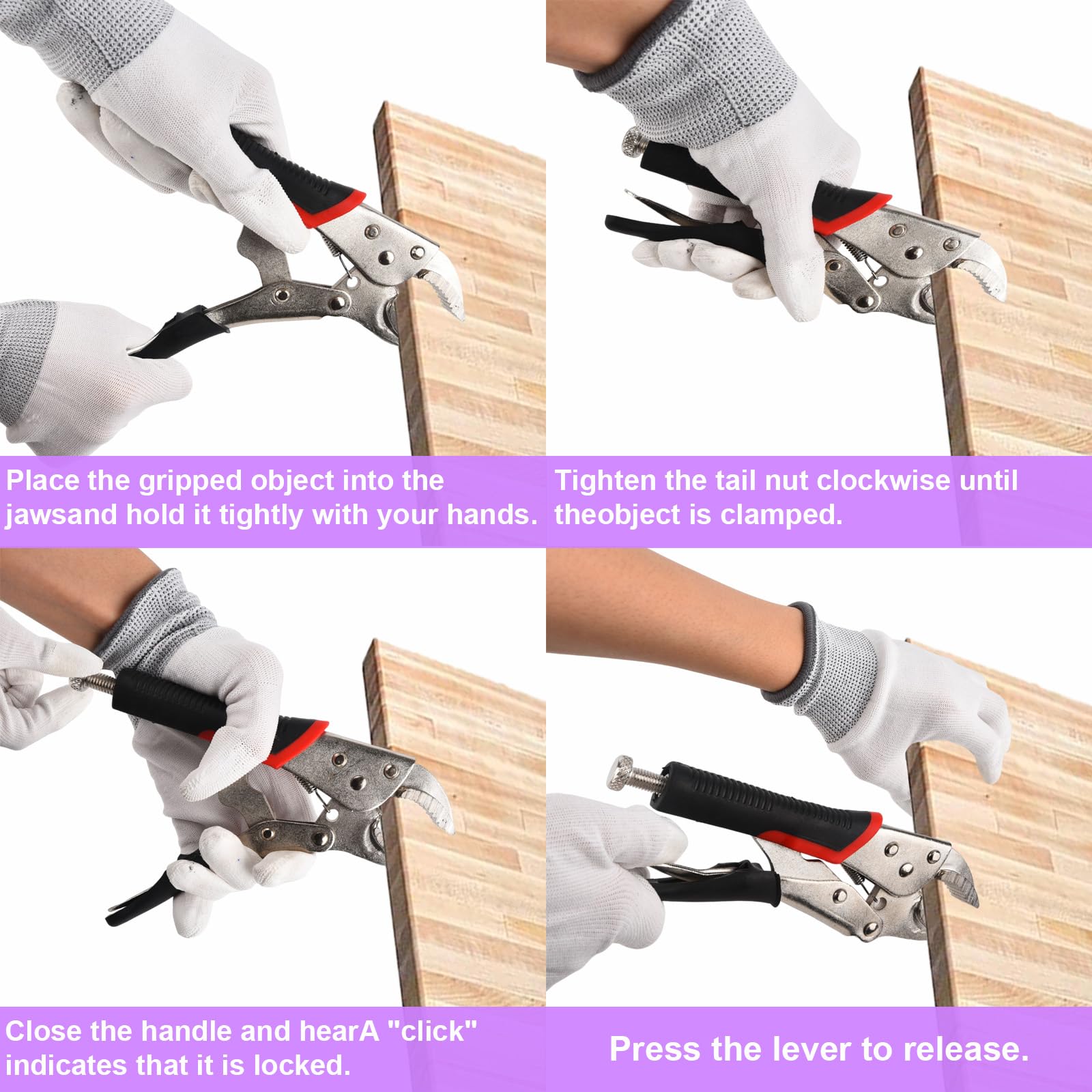 Place the gripped object into the jawsand hold it tightly with your hands.

Tighten the tail nut clockwise until theobject is clamped.

Close the handle and hearA "click" indicates that it is locked.

Press the lever to release.