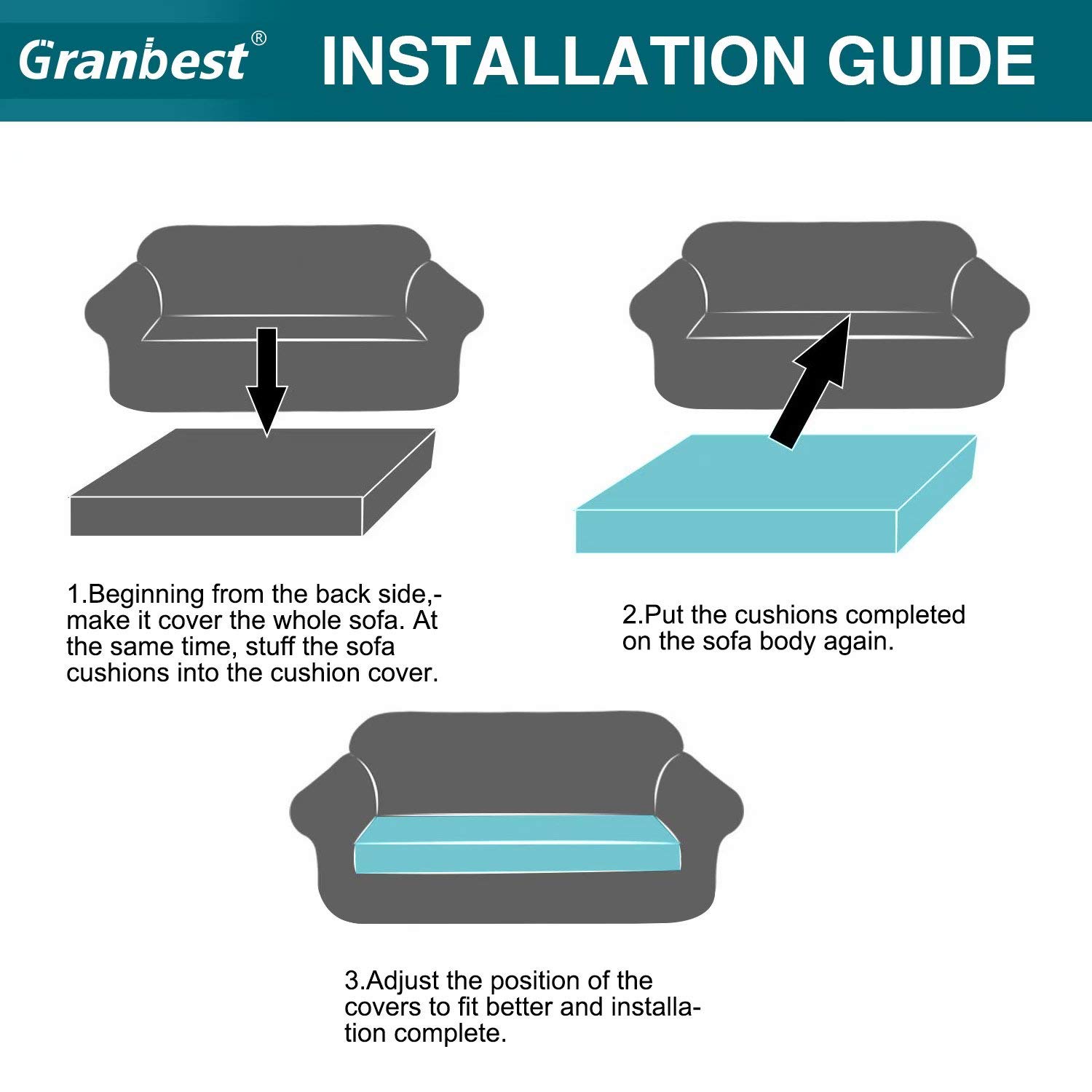 Granbest®

INSTALLATION GUIDE

1.Beginning from the back side,-make it cover the whole sofa. At the same time, stuff the sofa cushions into the cushion cover.

2.Put the cushions completed on the sofa body again.

3.Adjust the position of the covers to fit better and installation complete.