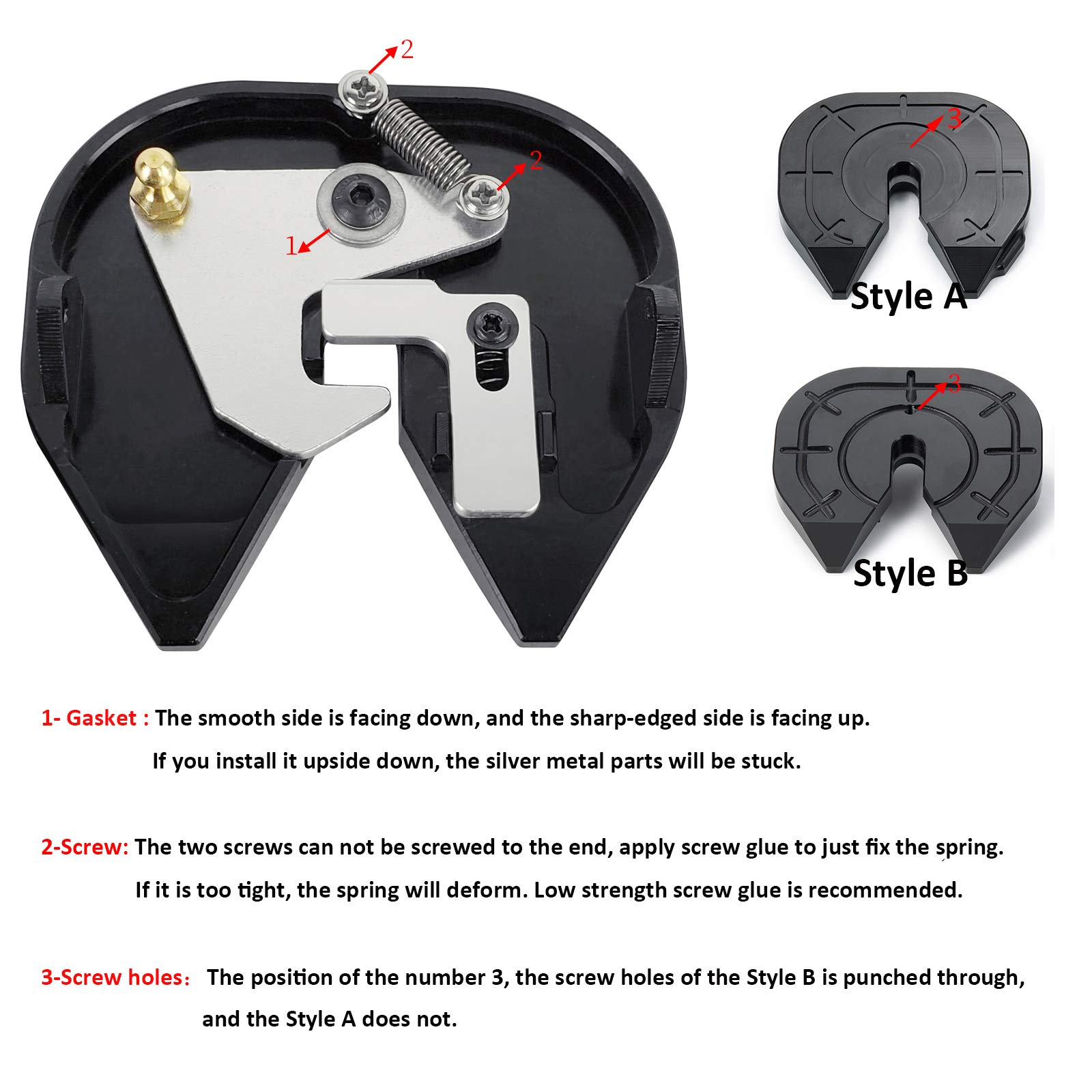 2

2

1

3

Style A

3

Style B

1- Gasket : The smooth side is facing down, and the sharp-edged side is facing up.
If you install it upside down, the silver metal parts will be stuck.

2-Screw: The two screws can not be screwed to the end, apply screw glue to just fix the spring.
If it is too tight, the spring will deform. Low strength screw glue is recommended.

3-Screw holes： The position of the number 3, the screw holes of the Style B is punched through, and the Style A does not.