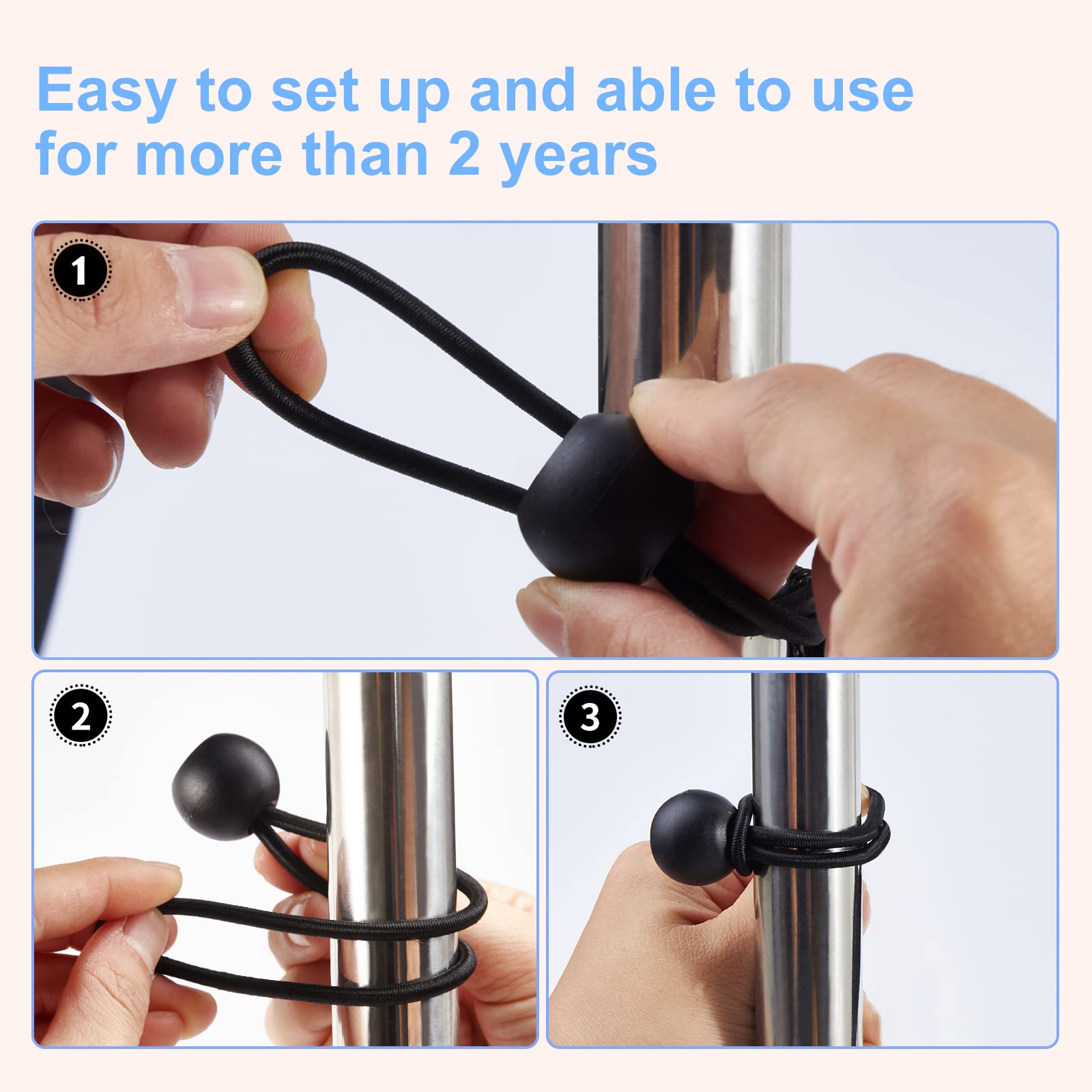 Easy to set up and able to use for more than 2 years

1

2

3