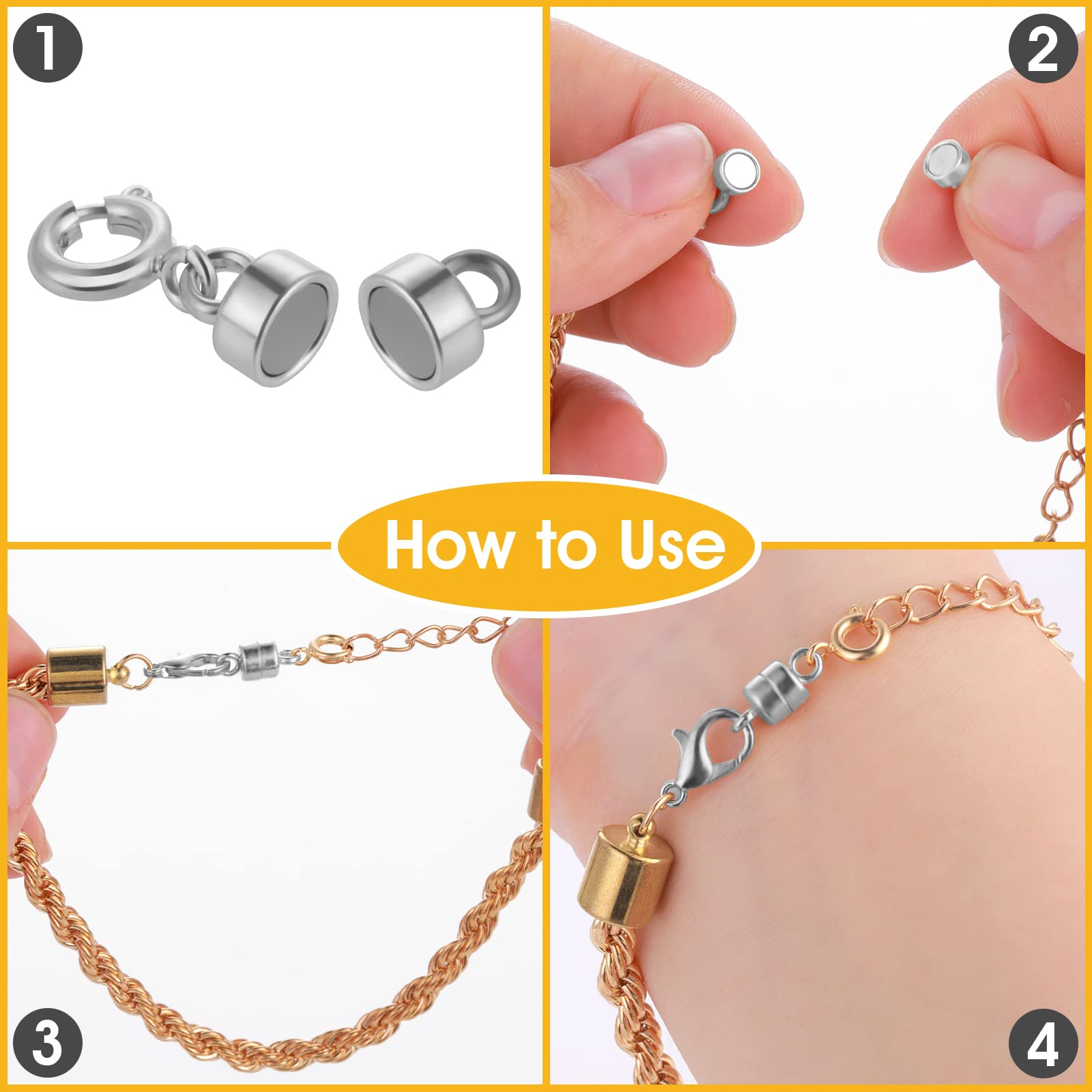 1

2

How to Use

3

4