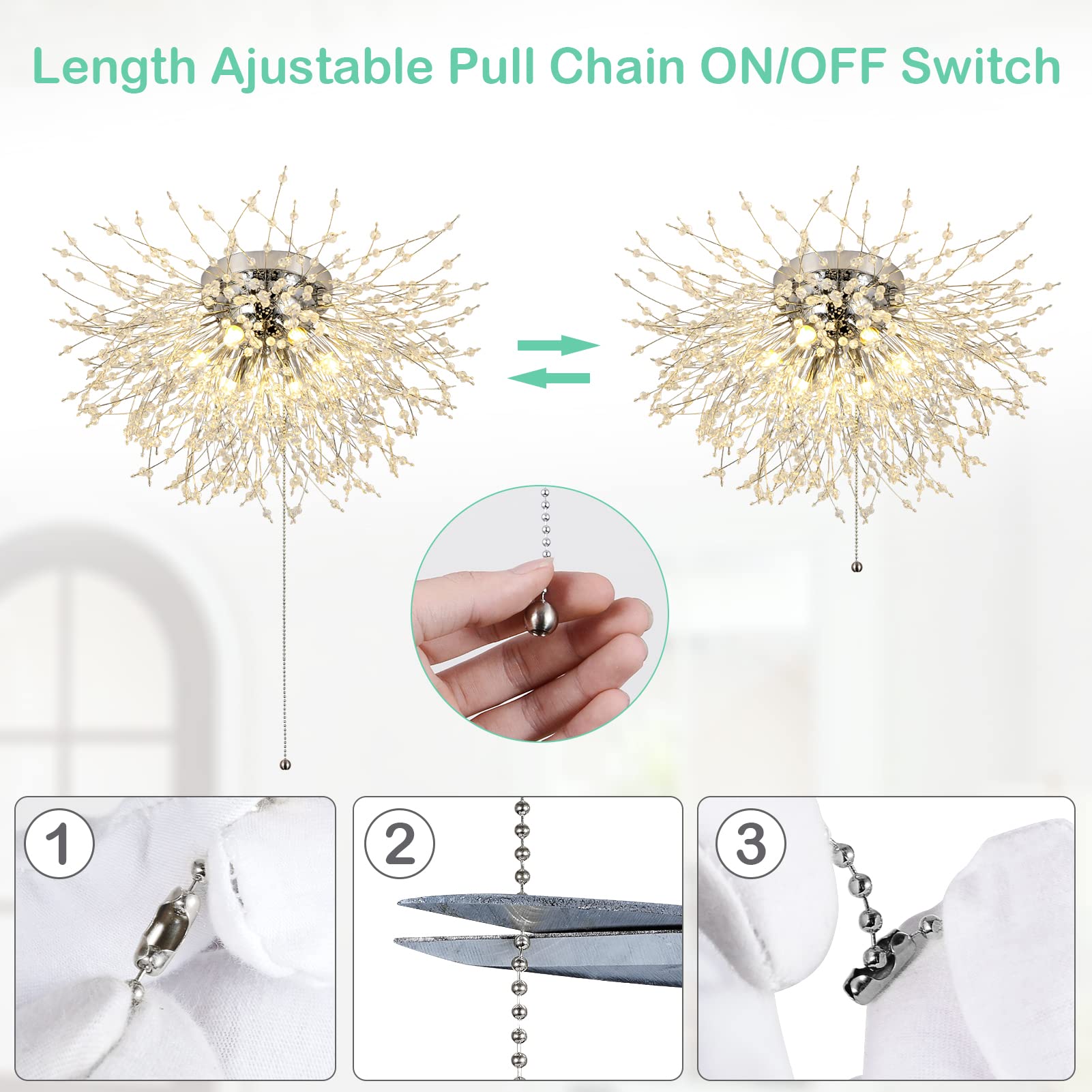 Length Ajustable Pull Chain ON/OFF Switch

1

2

3