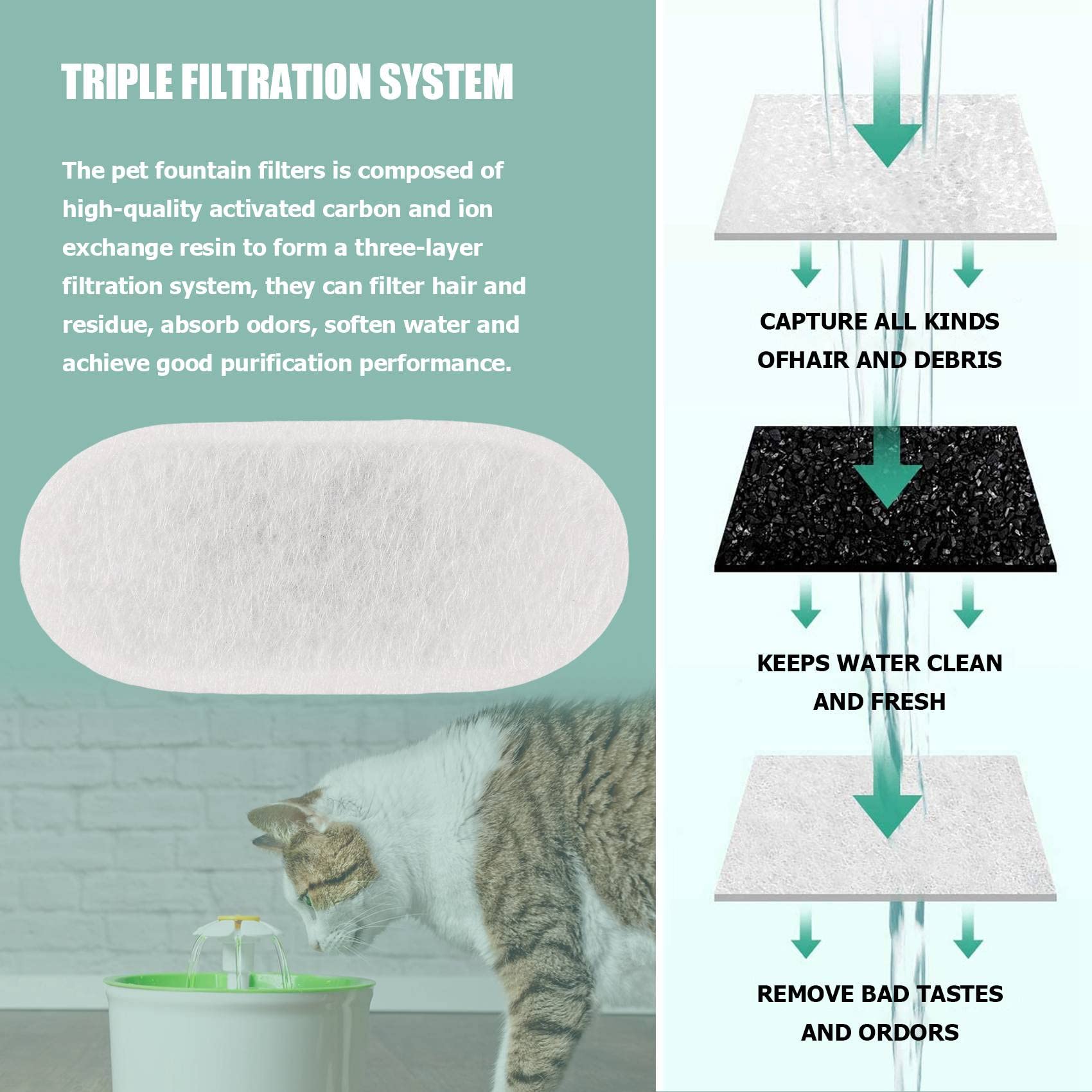 TRIPLE FILTRATION SYSTEM

The pet fountain filters is composed of high-quality activated carbon and ion exchange resin to form a three-layer filtration system, they can filter hair and residue, absorb odors, soften water and achieve good purification performance.

CAPTURE ALL KINDS OFHAIR AND DEBRIS

KEEPS WATER CLEAN AND FRESH

REMOVE BAD TASTES AND ORDORS