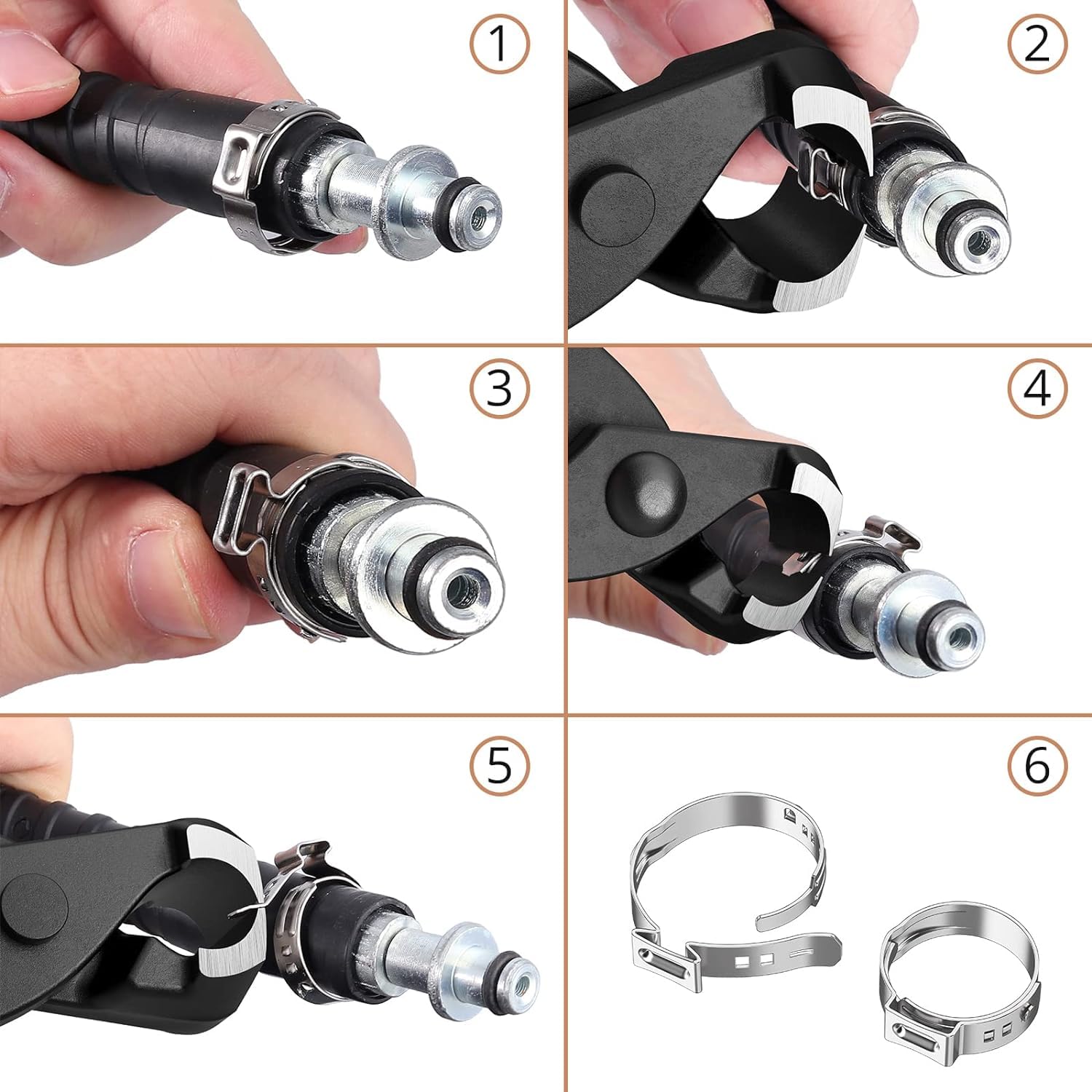 1

2

3

4

5

6