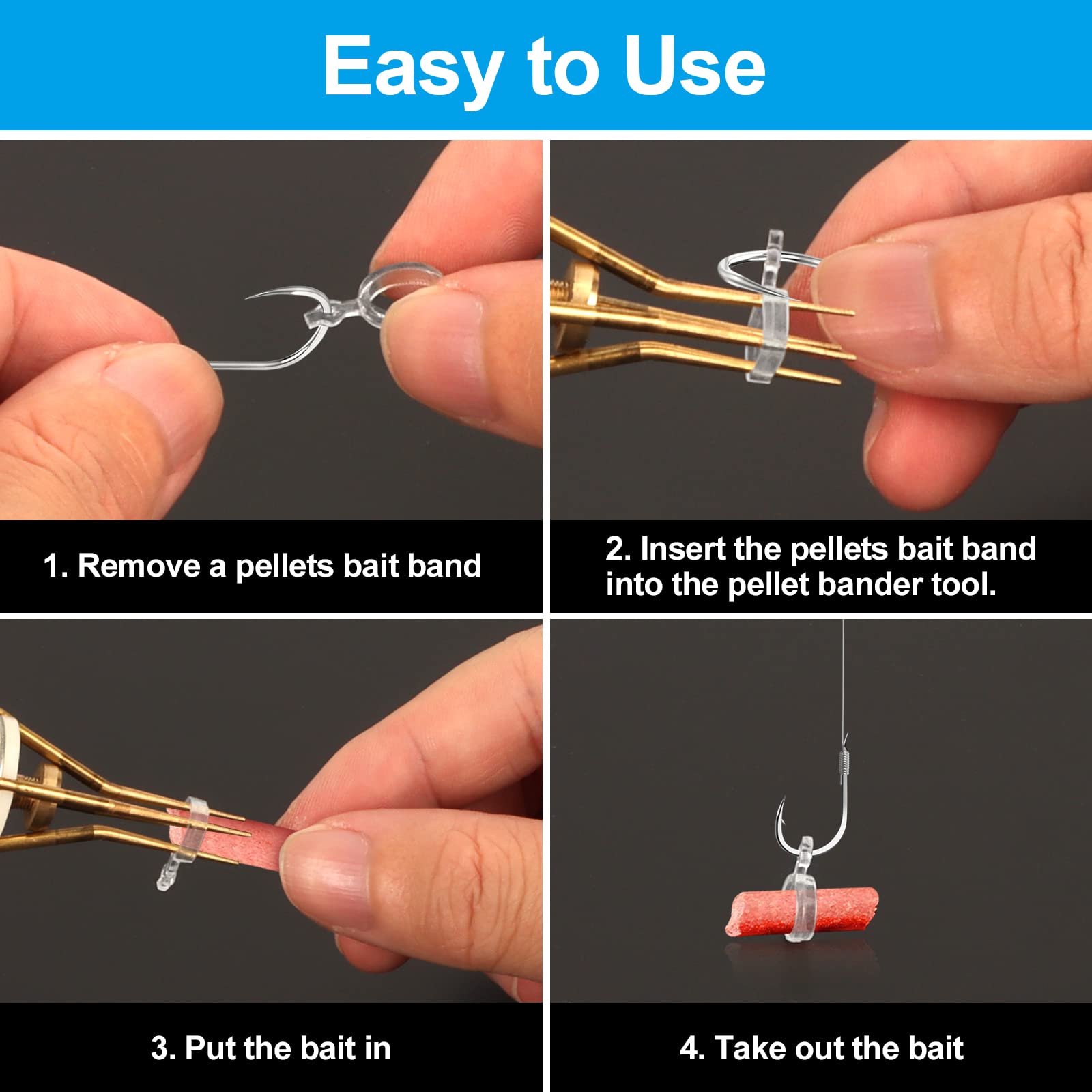 Easy to Use

1. Remove a pellets bait band

2. Insert the pellets bait band into the pellet bander tool.

3. Put the bait in

4. Take out the bait