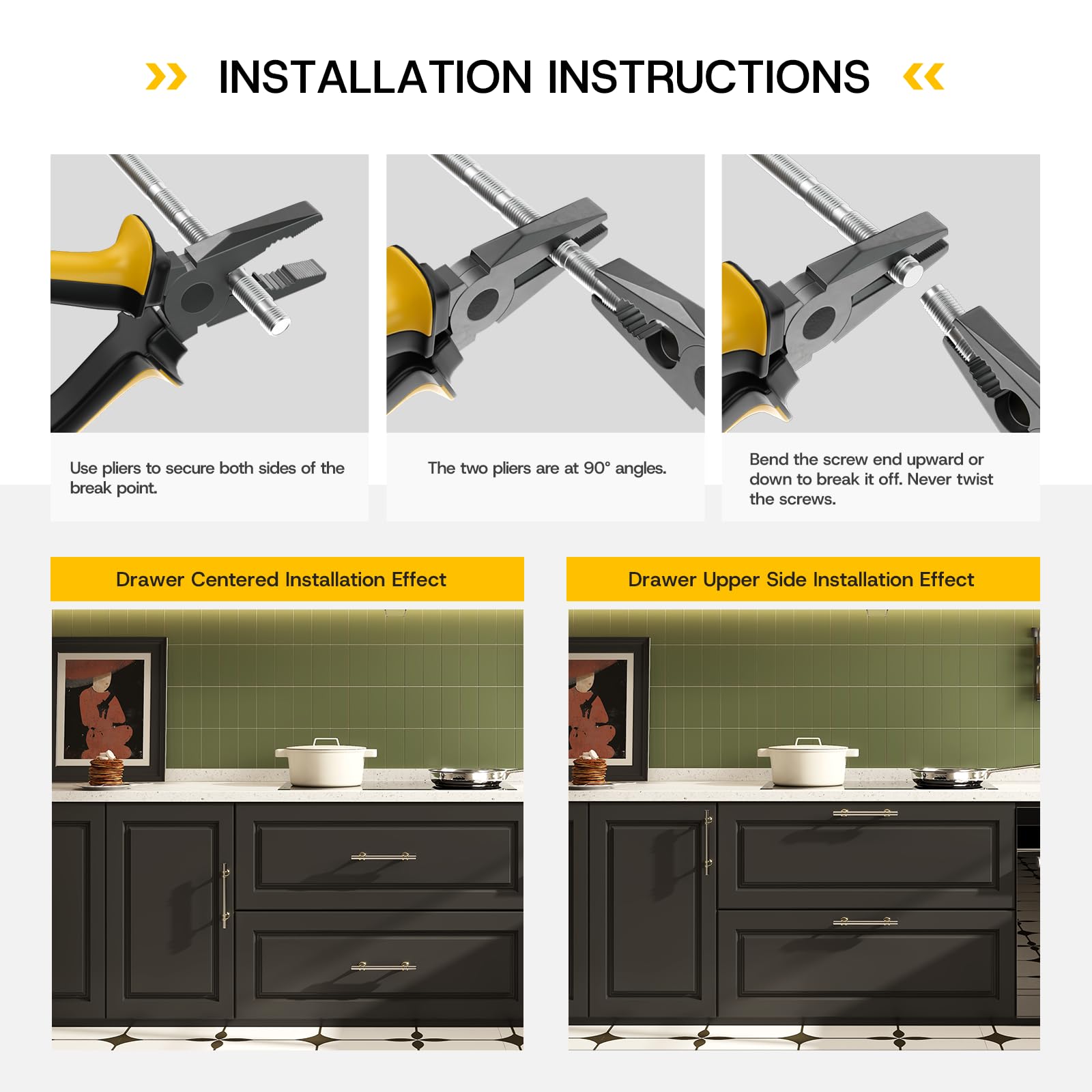 INSTALLATION INSTRUCTIONS

Use pliers to secure both sides of the break point.

The two pliers are at 90° angles.

Bend the screw end upward or down to break it off. Never twist the screws.

Drawer Centered Installation Effect

Drawer Upper Side Installation Effect