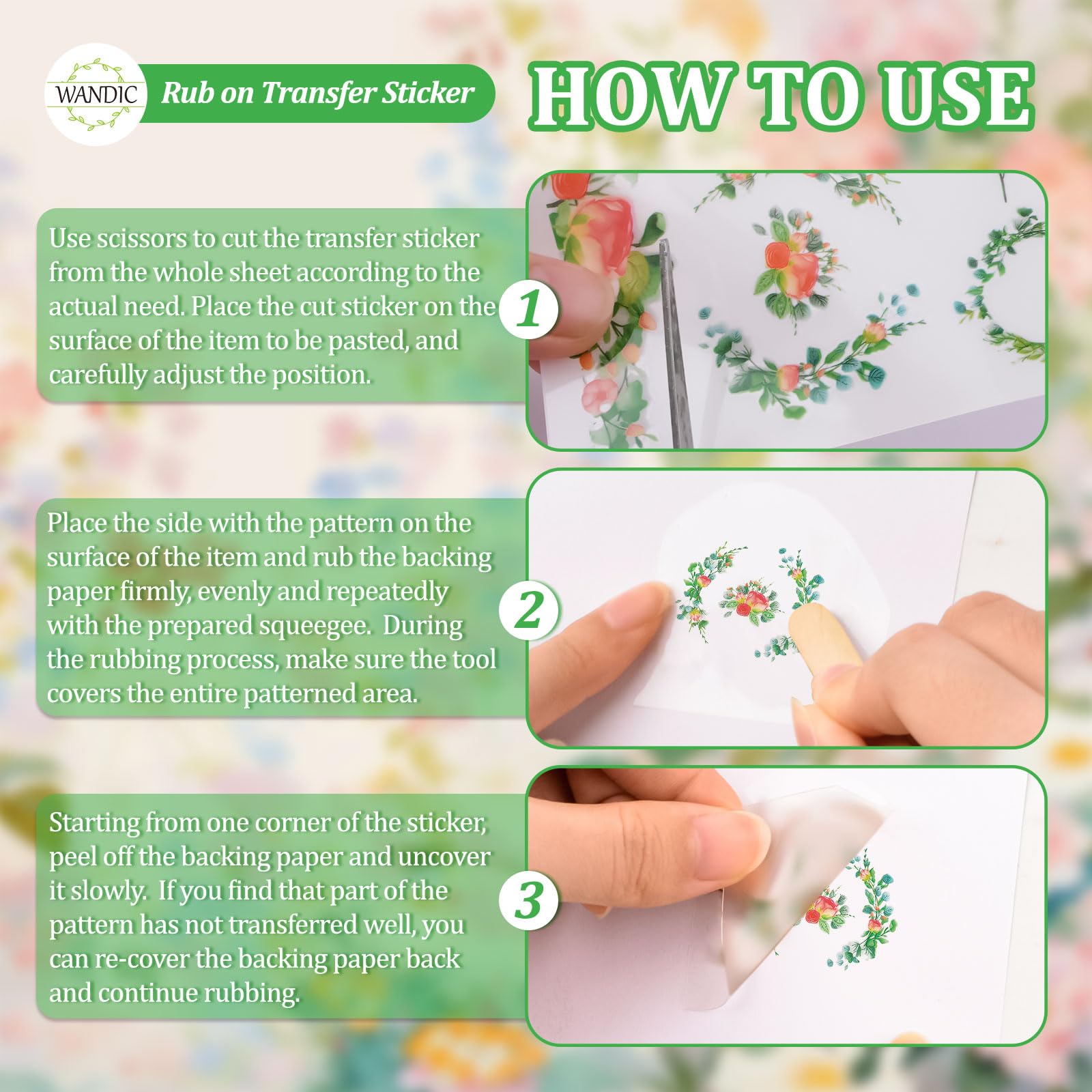 WANDIC

Rub on Transfer Sticker

HOW TO USE

Use scissors to cut the transfer sticker from the whole sheet according to the actual need. Place the cut sticker on the surface of the item to be pasted, and carefully adjust the position.

1

Place the side with the pattern on the surface of the item and rub the backing paper firmly, evenly and repeatedly with the prepared squeegee. During the rubbing process, make sure the tool covers the entire patterned area.

2

Starting from one corner of the sticker, peel off the backing paper and uncover it slowly. If you find that part of the pattern has not transferred well, you can re-cover the backing paper back and continue rubbing.

3