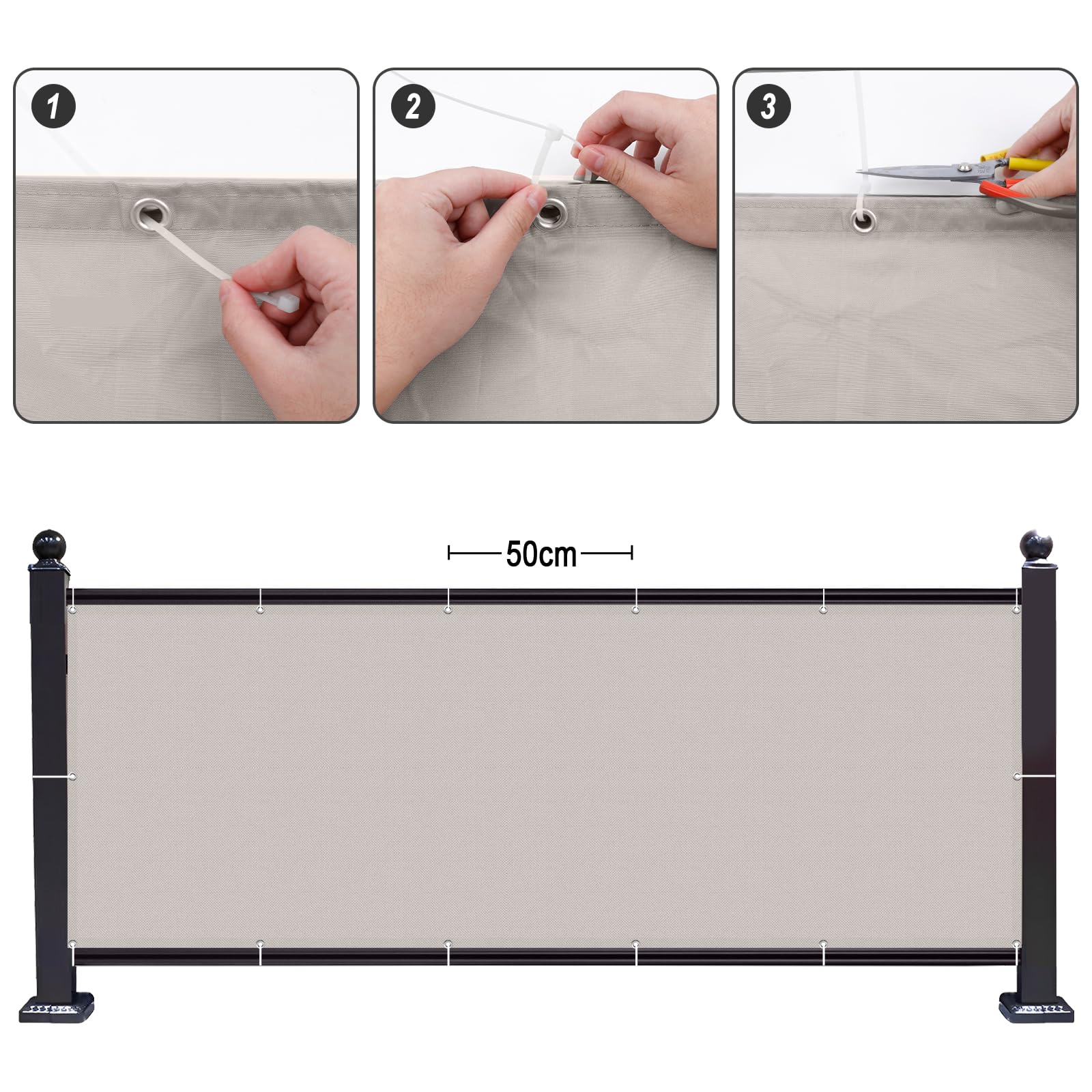 1

2

3

50cm