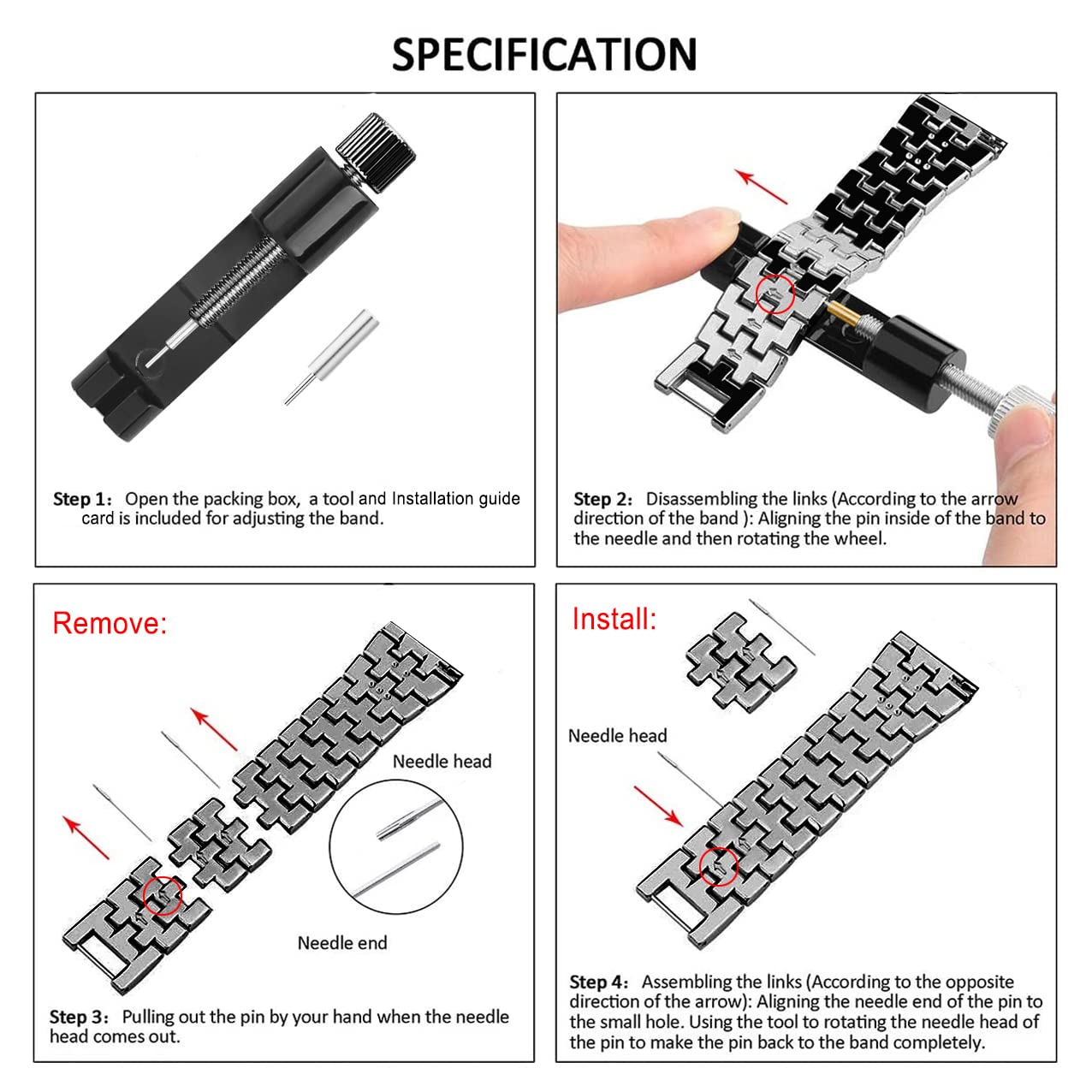 SPECIFICATION

Step 1: Open the packing box, a tool and Installation guide card is included for adjusting the band.

Step 2: Disassembling the links (According to the arrow direction of the band ): Aligning the pin inside of the band to the needle and then rotating the wheel.

Remove:

Needle head

Needle end

Step 3: Pulling out the pin by your hand when the needle head comes out.

Install:

Needle head

Step 4: Assembling the links (According to the opposite direction of the arrow): Aligning the needle end of the pin to the small hole. Using the tool to rotating the needle head of the pin to make the pin back to the band completely.