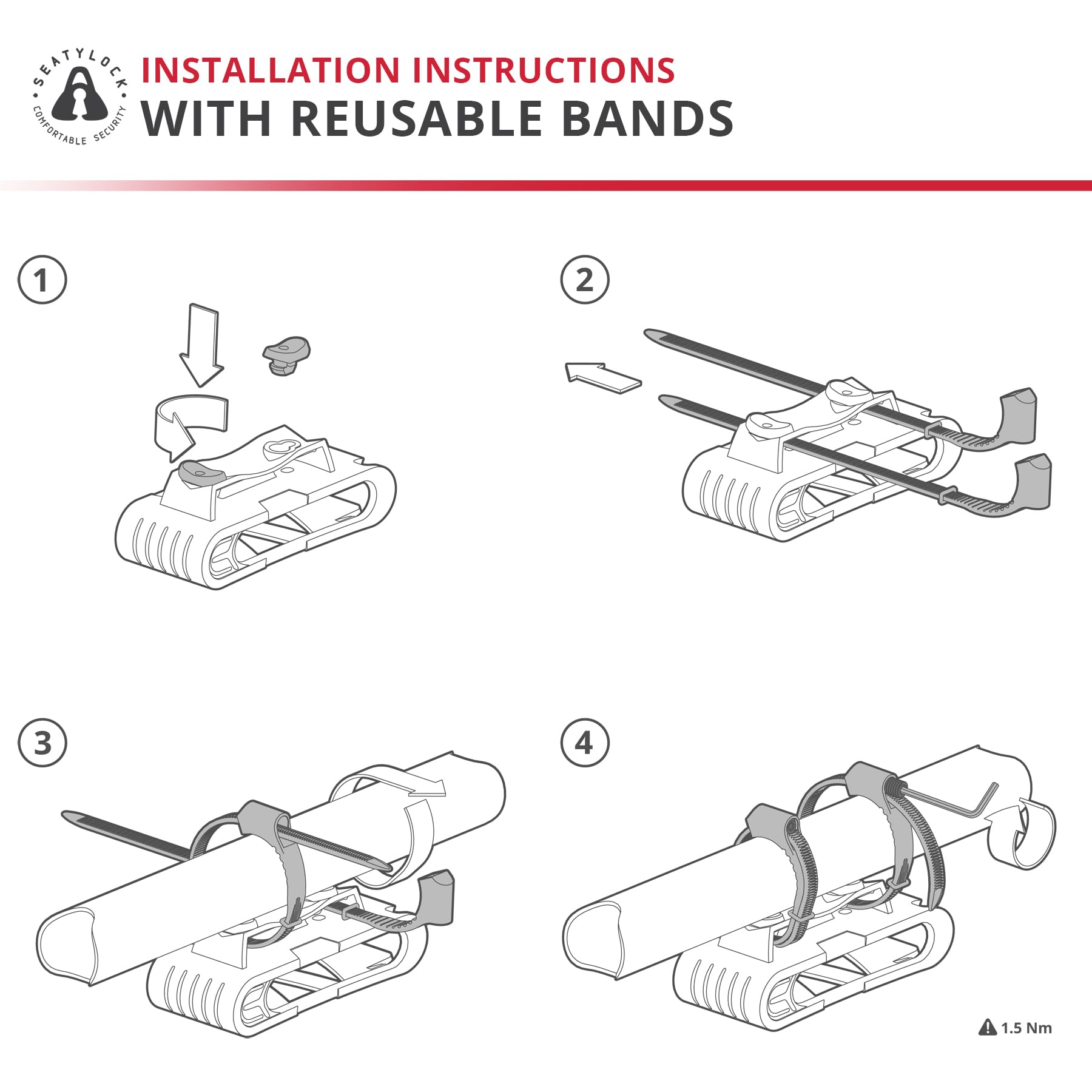 SEATYLOCK
COMFORTABLE SECURITY

INSTALLATION INSTRUCTIONS
WITH REUSABLE BANDS

1

2

3

4

1.5 Nm