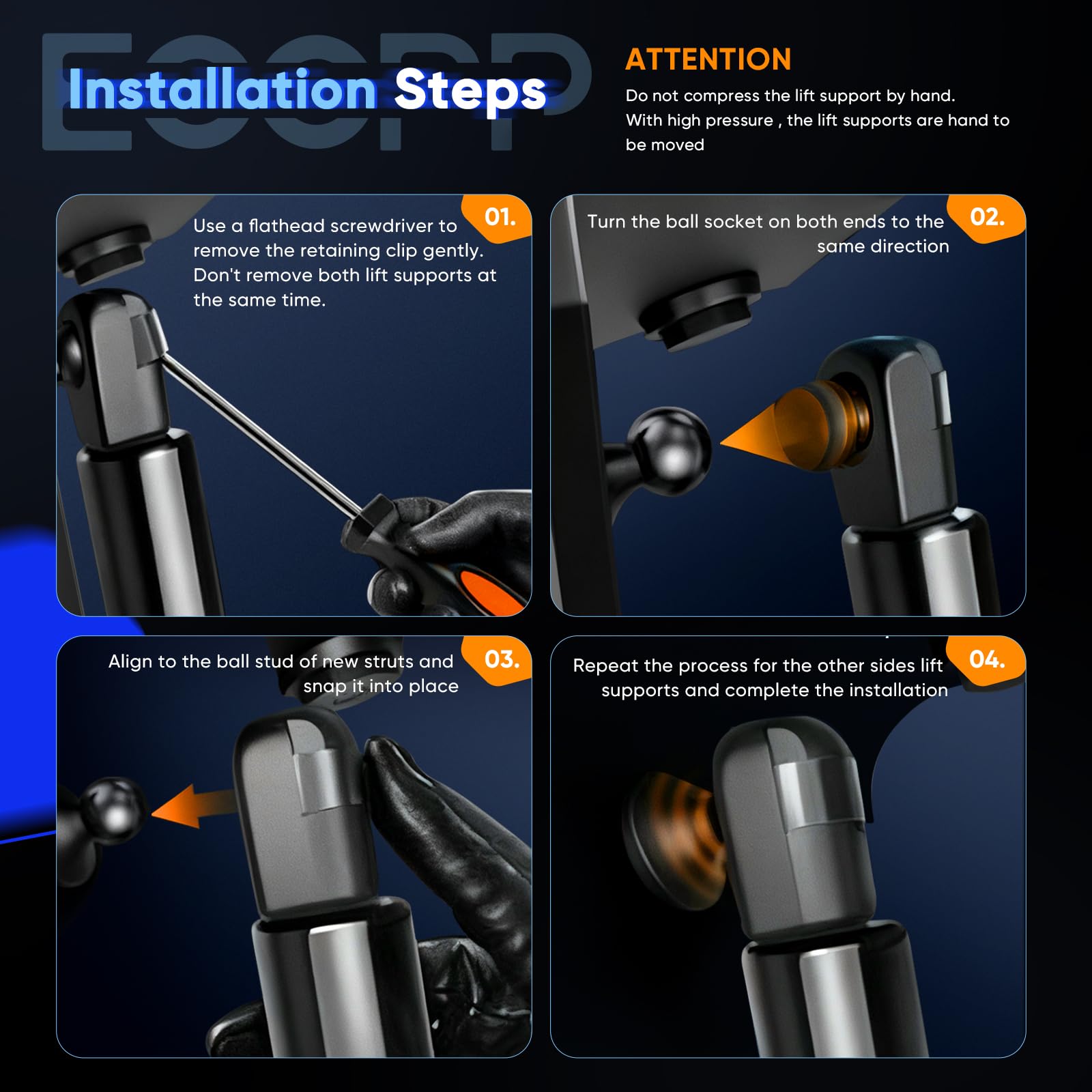 ECCPP

Installation Steps

ATTENTION

Do not compress the lift support by hand. With high pressure , the lift supports are hand to be moved

01.

Use a flathead screwdriver to remove the retaining clip gently. Don't remove both lift supports at the same time.

02.

Turn the ball socket on both ends to the same direction

03.

Align to the ball stud of new struts and snap it into place

04.

Repeat the process for the other sides lift supports and complete the installation