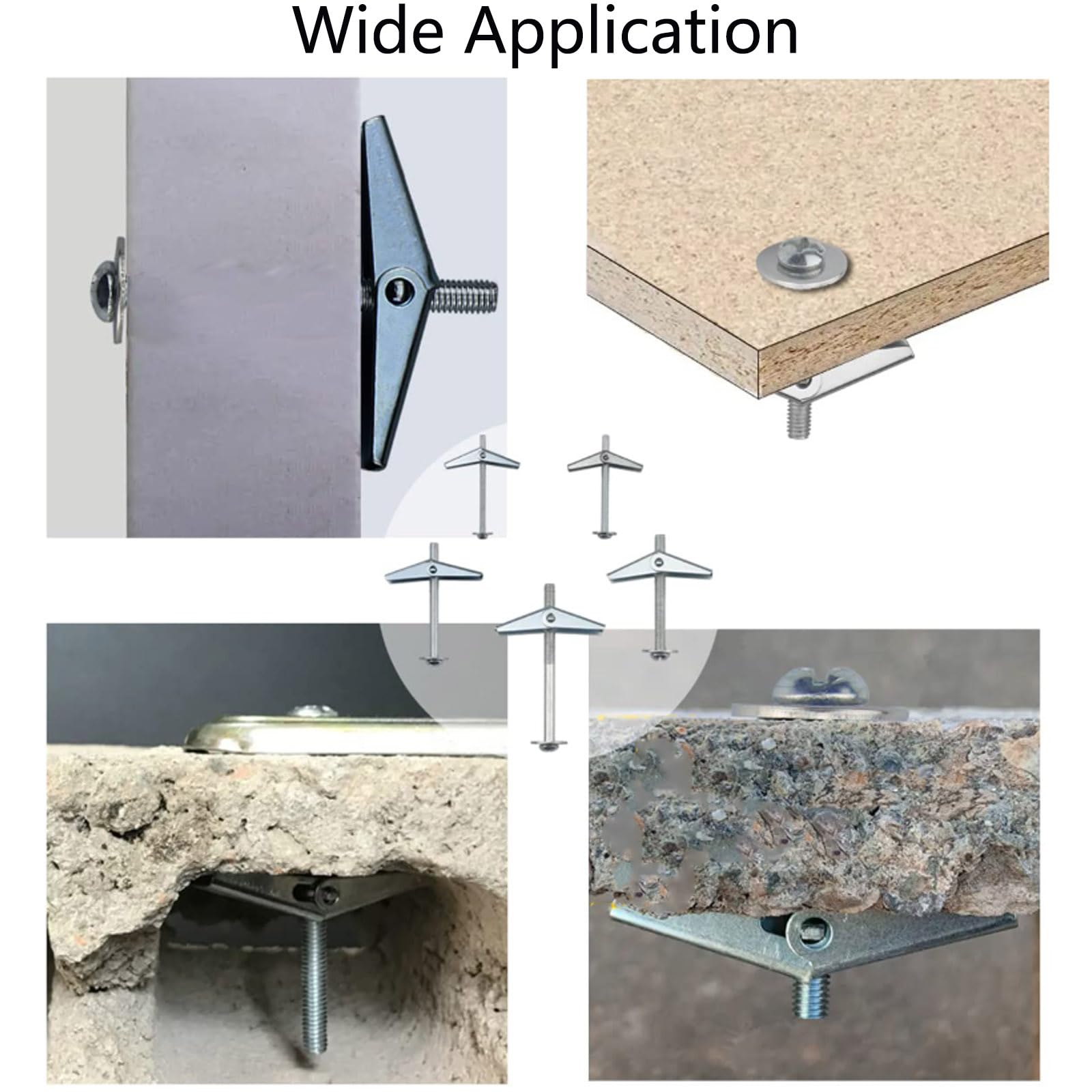 Wide Application