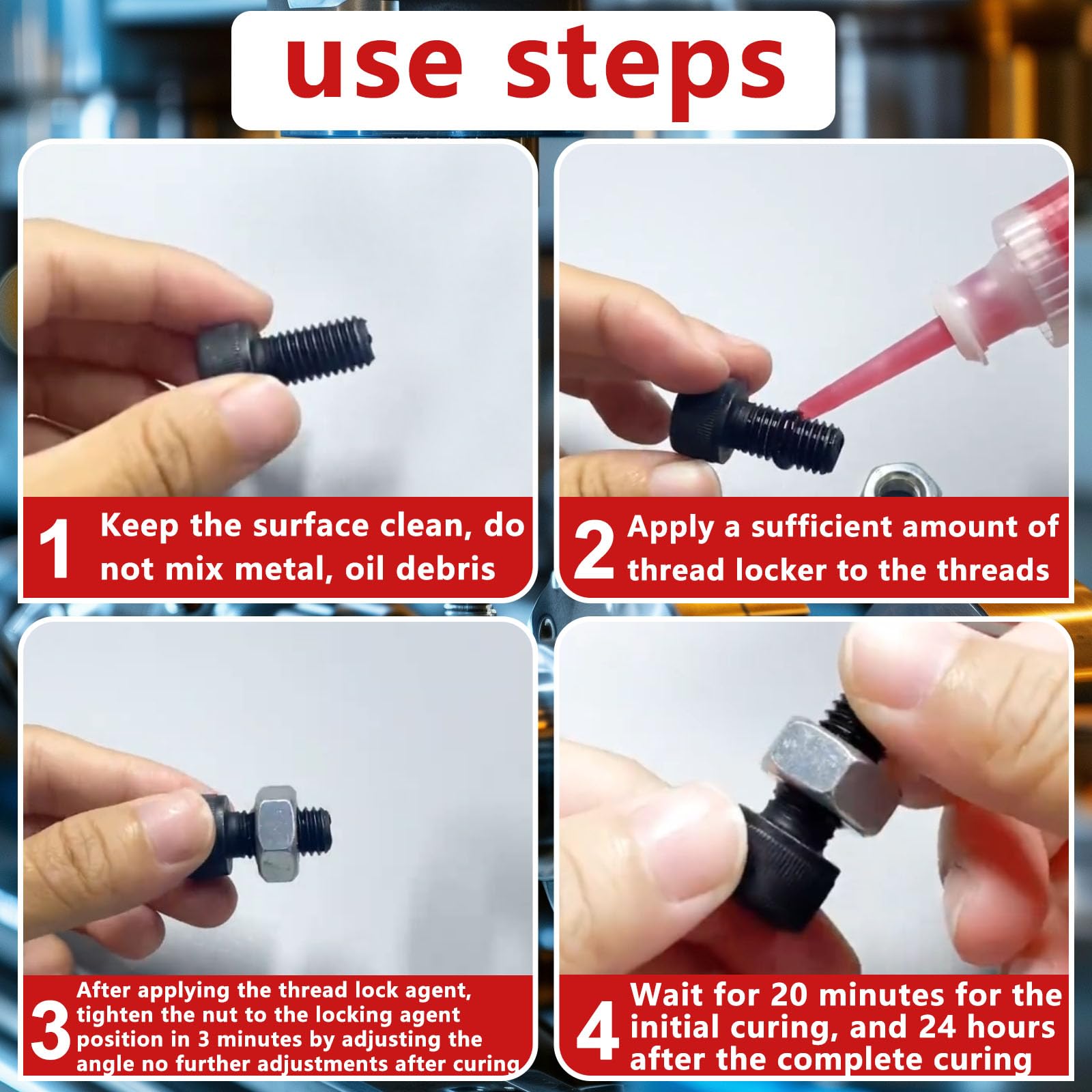 use steps

1 Keep the surface clean, do not mix metal, oil debris

2 Apply a sufficient amount of thread locker to the threads

3 After applying the thread lock agent, tighten the nut to the locking agent position in 3 minutes by adjusting the angle no further adjustments after curing

4 Wait for 20 minutes for the initial curing, and 24 hours after the complete curing