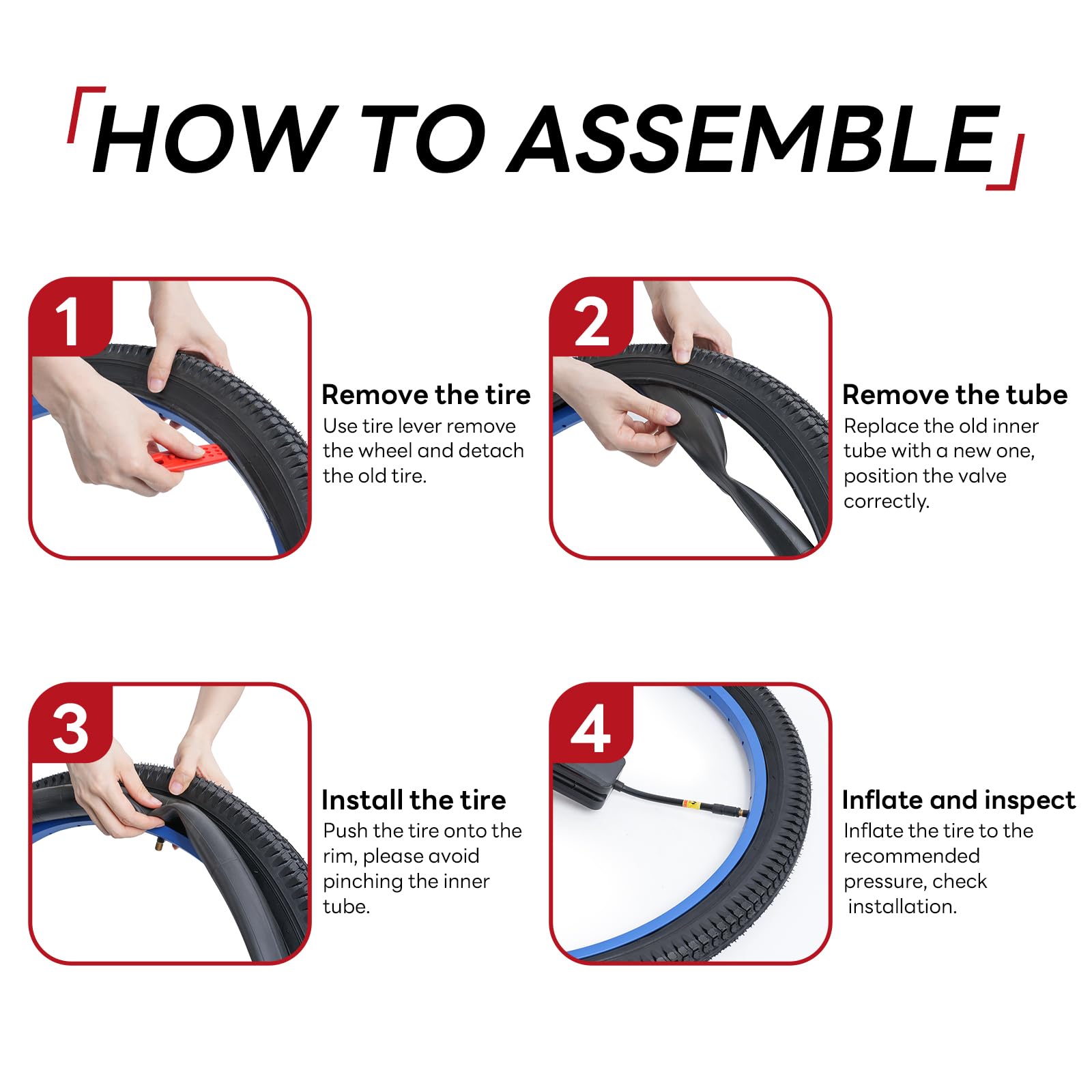 HOW TO ASSEMBLE

1

Remove the tire
Use tire lever remove the wheel and detach the old tire.

2

Remove the tube
Replace the old inner tube with a new one, position the valve correctly.

3

Install the tire
Push the tire onto the rim, please avoid pinching the inner tube.

4

Inflate and inspect
Inflate the tire to the recommended pressure, check installation.